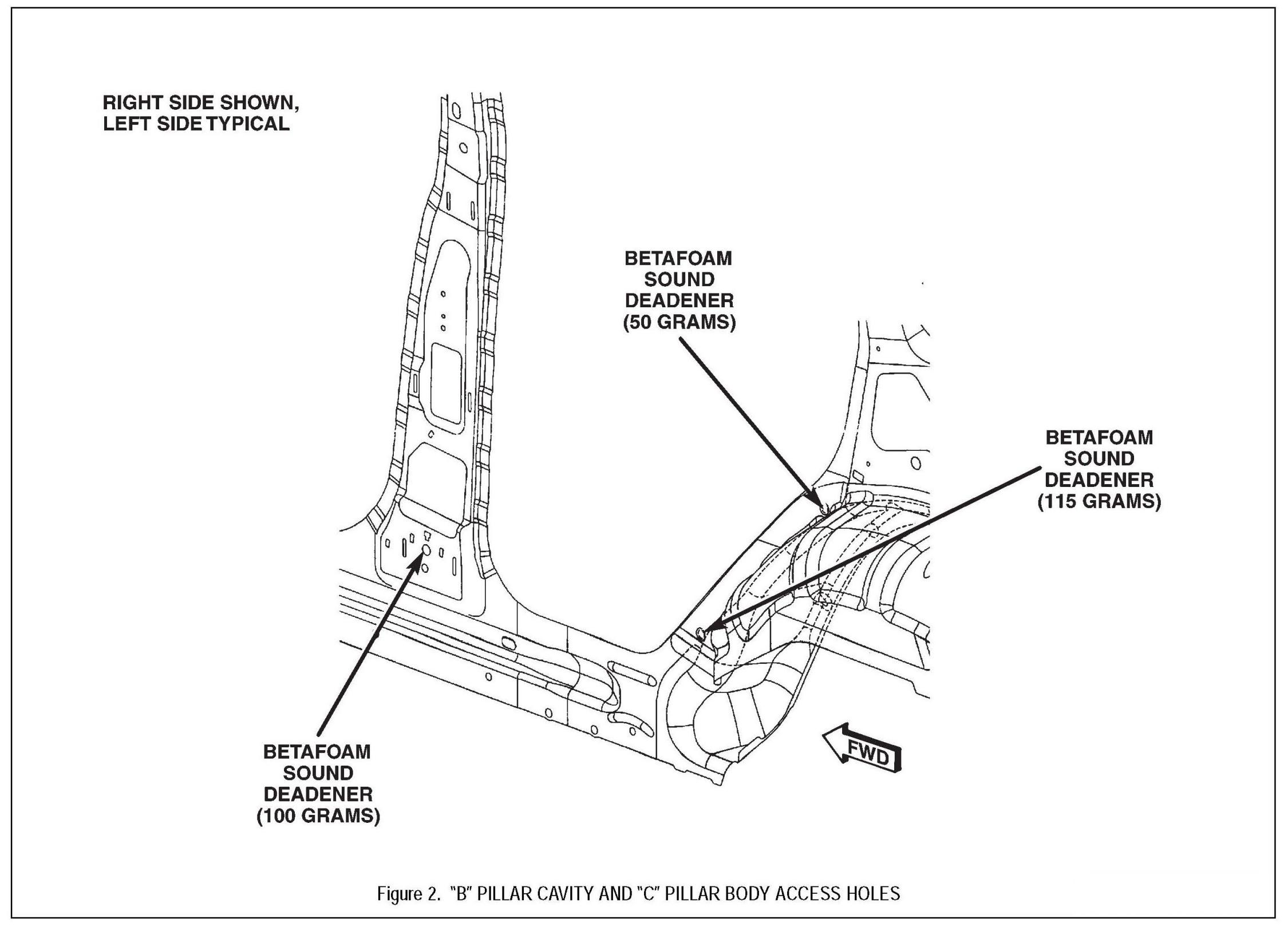 RIGHT SIDE SHOWN, LEFT SIDE TYPICAL

BETAFOAM SOUND DEADENER (50 GRAMS)

BETAFOAM SOUND DEADENER (115 GRAMS)

BETAFOAM SOUND DEADENER (100 GRAMS)

FWD

Figure 2. "B" PILLAR CAVITY AND "C" PILLAR BODY ACCESS HOLES