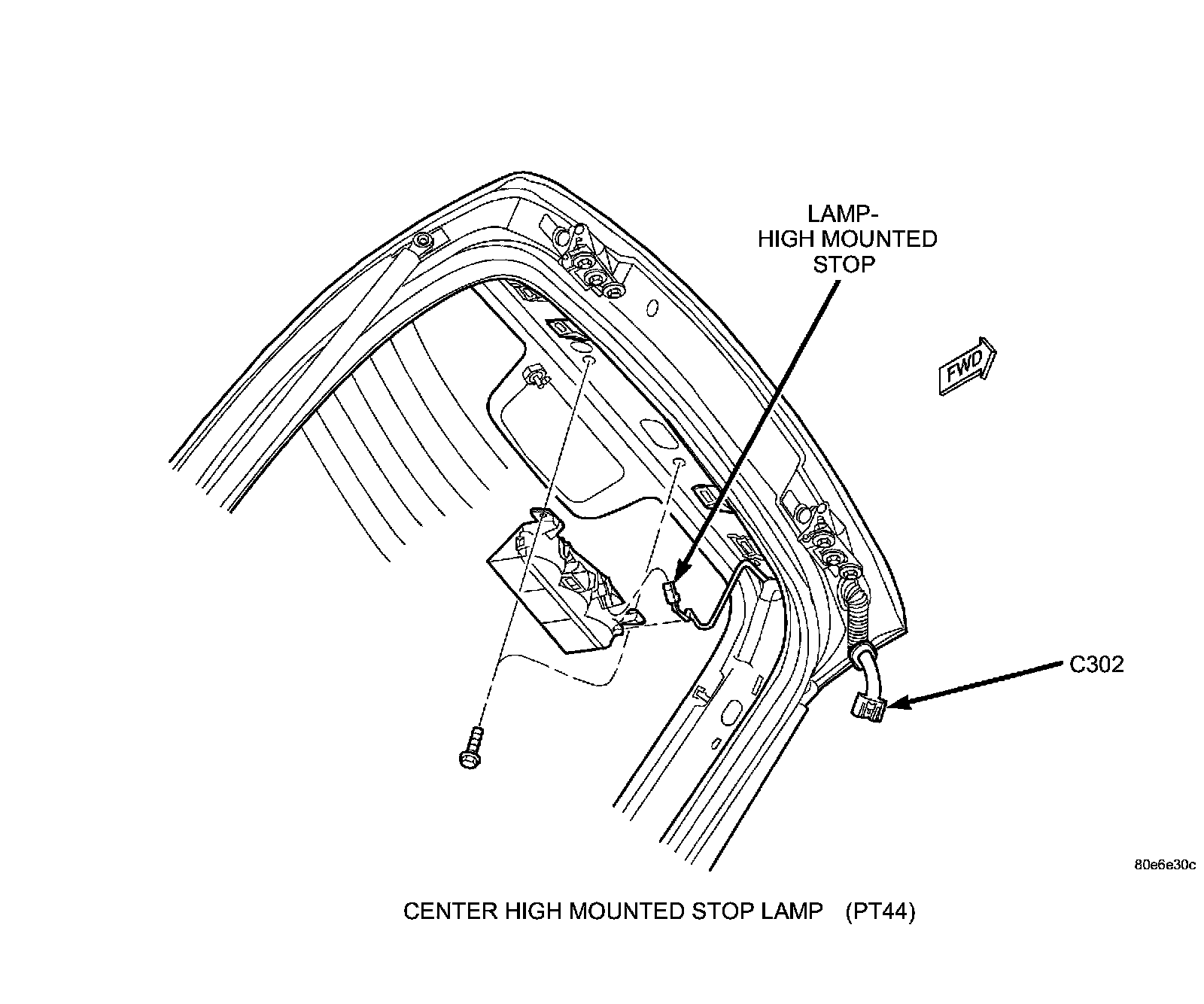 LAMP-
HIGH MOUNTED
STOP

FWD

C302

80e6e30c

CENTER HIGH MOUNTED STOP LAMP (PT44)