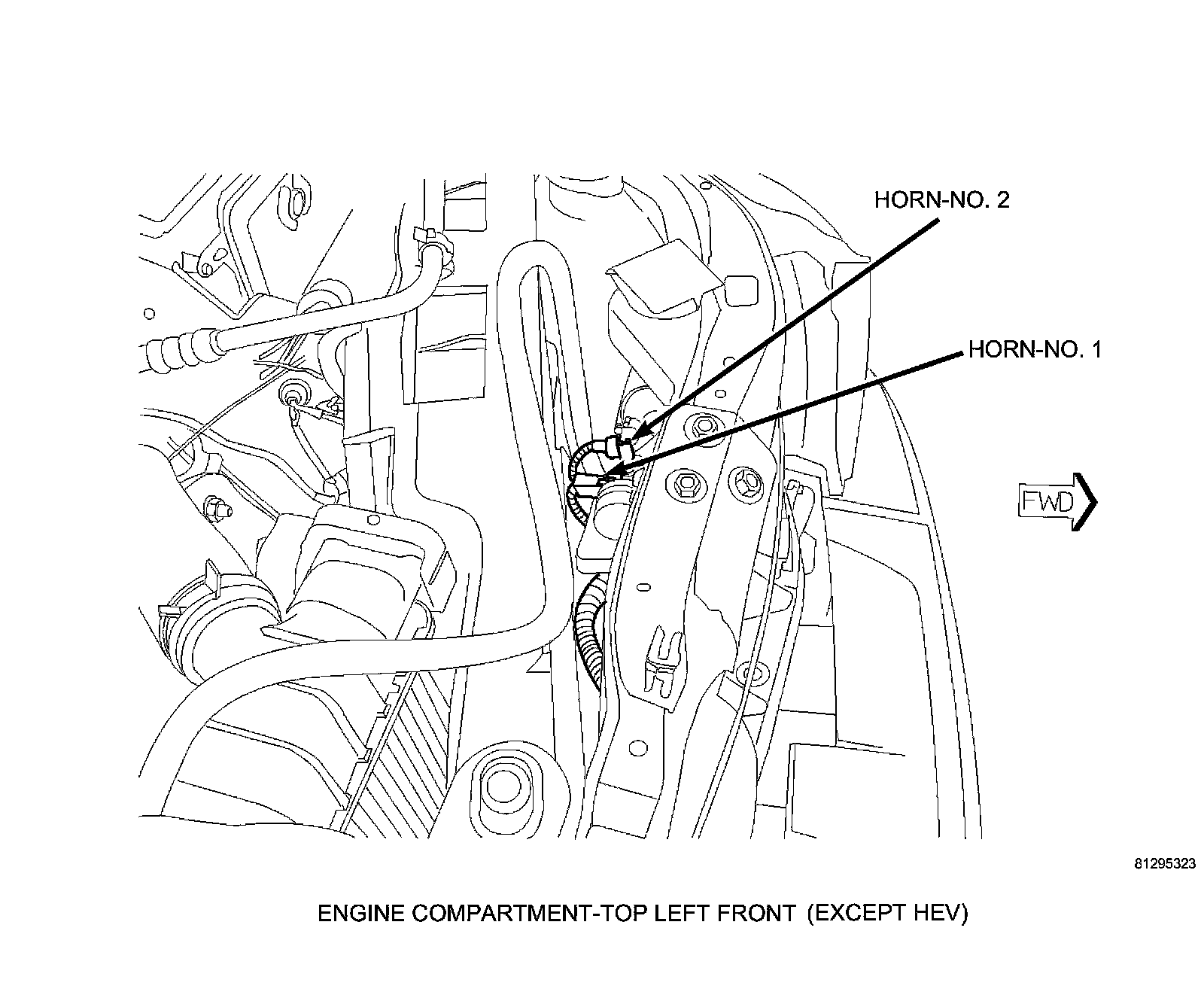 HORN-NO. 2

HORN-NO. 1

FWD

81295323

ENGINE COMPARTMENT-TOP LEFT FRONT (EXCEPT HEV)