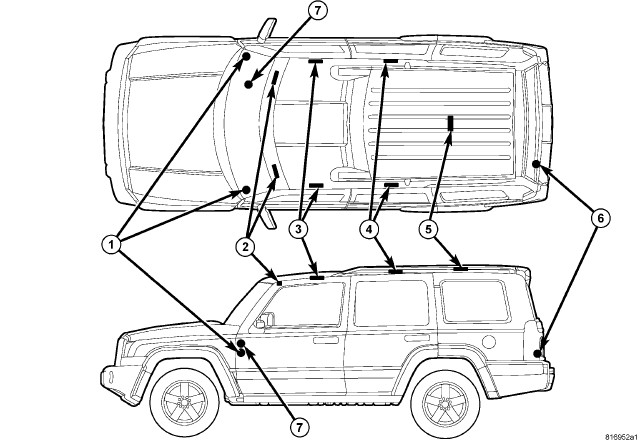 7
1
2
3
4
5
6
7
816952a1