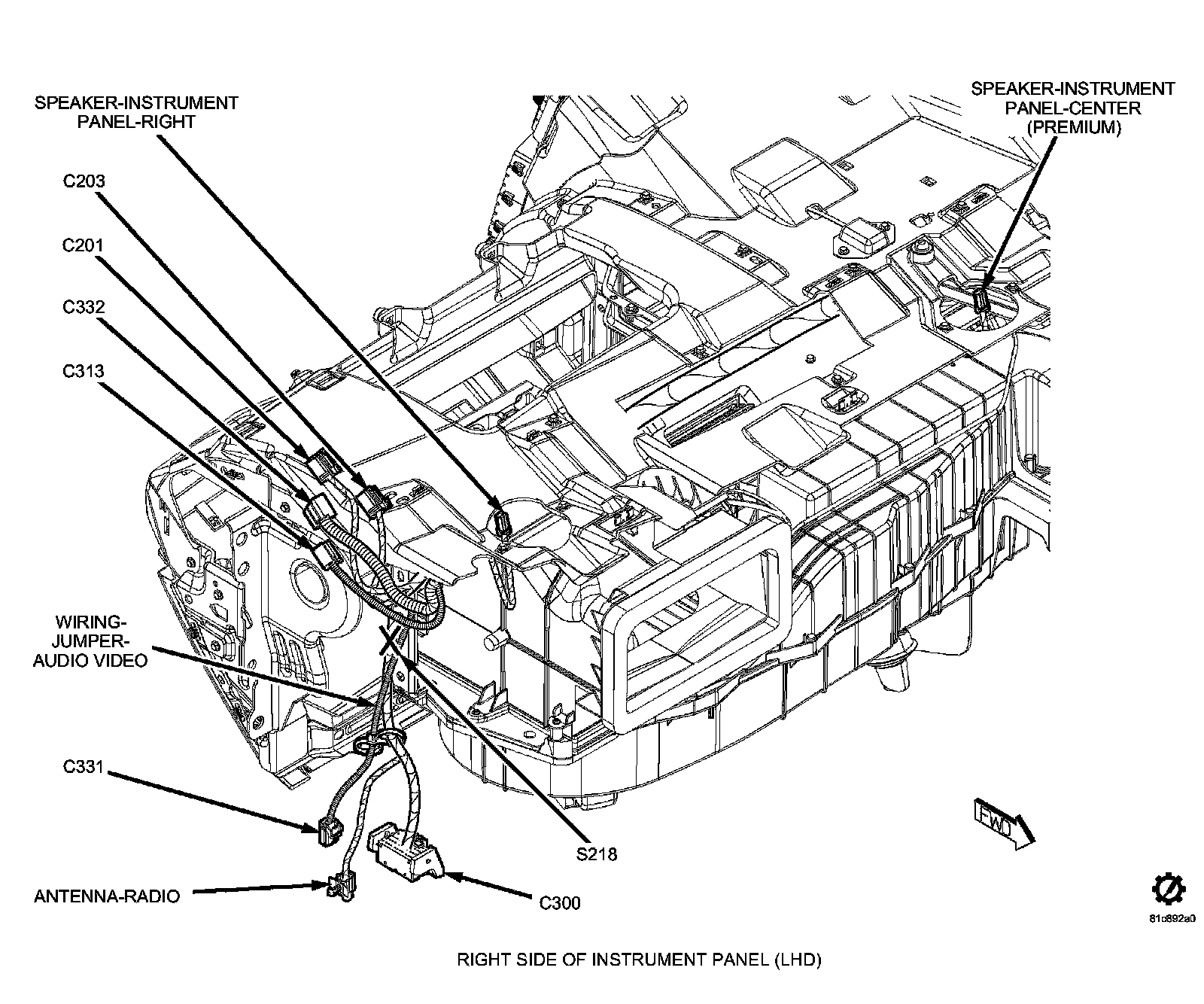 SPEAKER-INSTRUMENT PANEL-RIGHT

SPEAKER-INSTRUMENT PANEL-CENTER (PREMIUM)

C203

C201

C332

C313

WIRING-JUMPER-AUDIO VIDEO

C331

ANTENNA-RADIO

S218

C300

FWD

81c892a0

RIGHT SIDE OF INSTRUMENT PANEL (LHD)