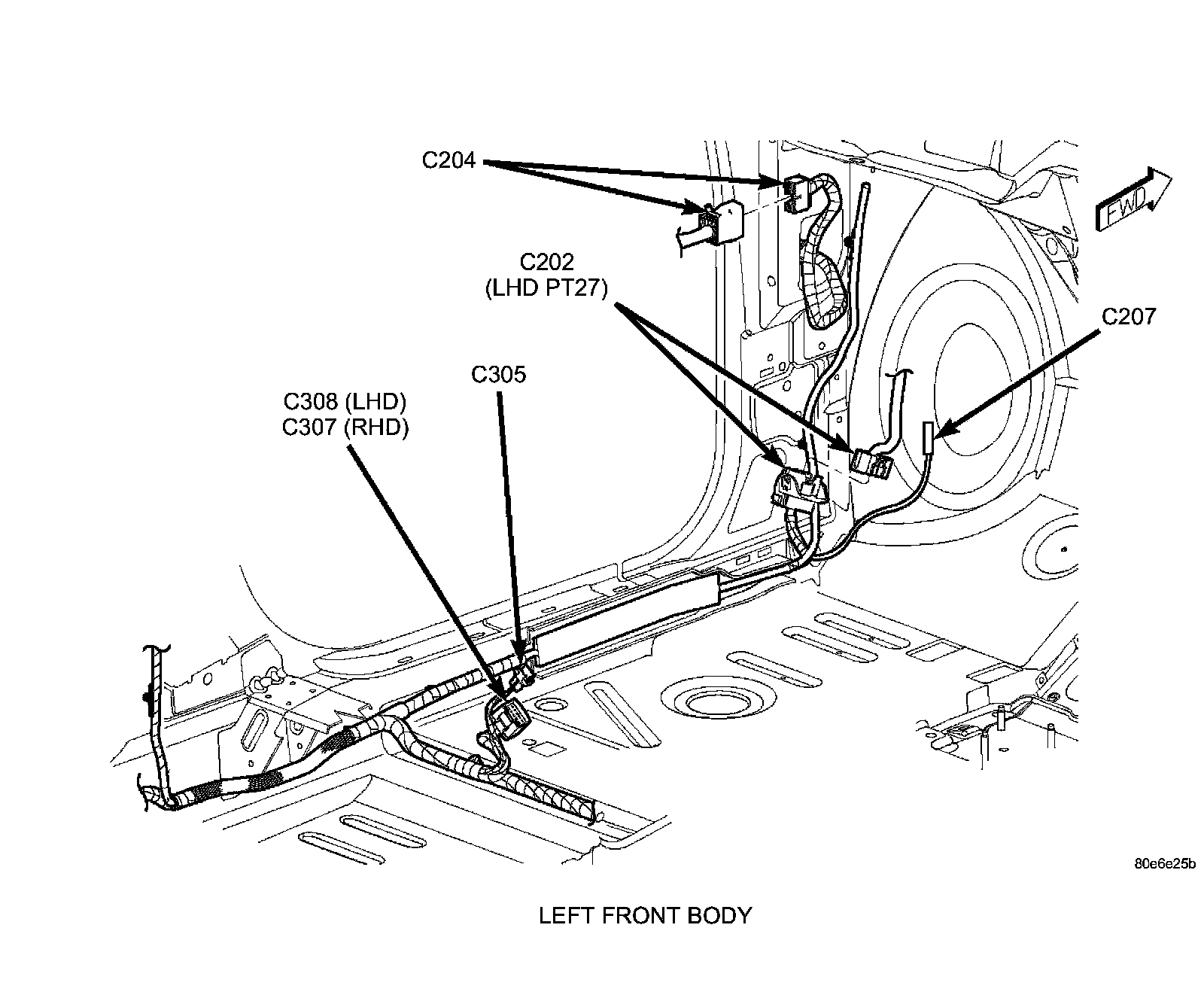 C204

FWD

C202
(LHD PT27)

C207

C305

C308 (LHD)
C307 (RHD)

80e6e25b

LEFT FRONT BODY