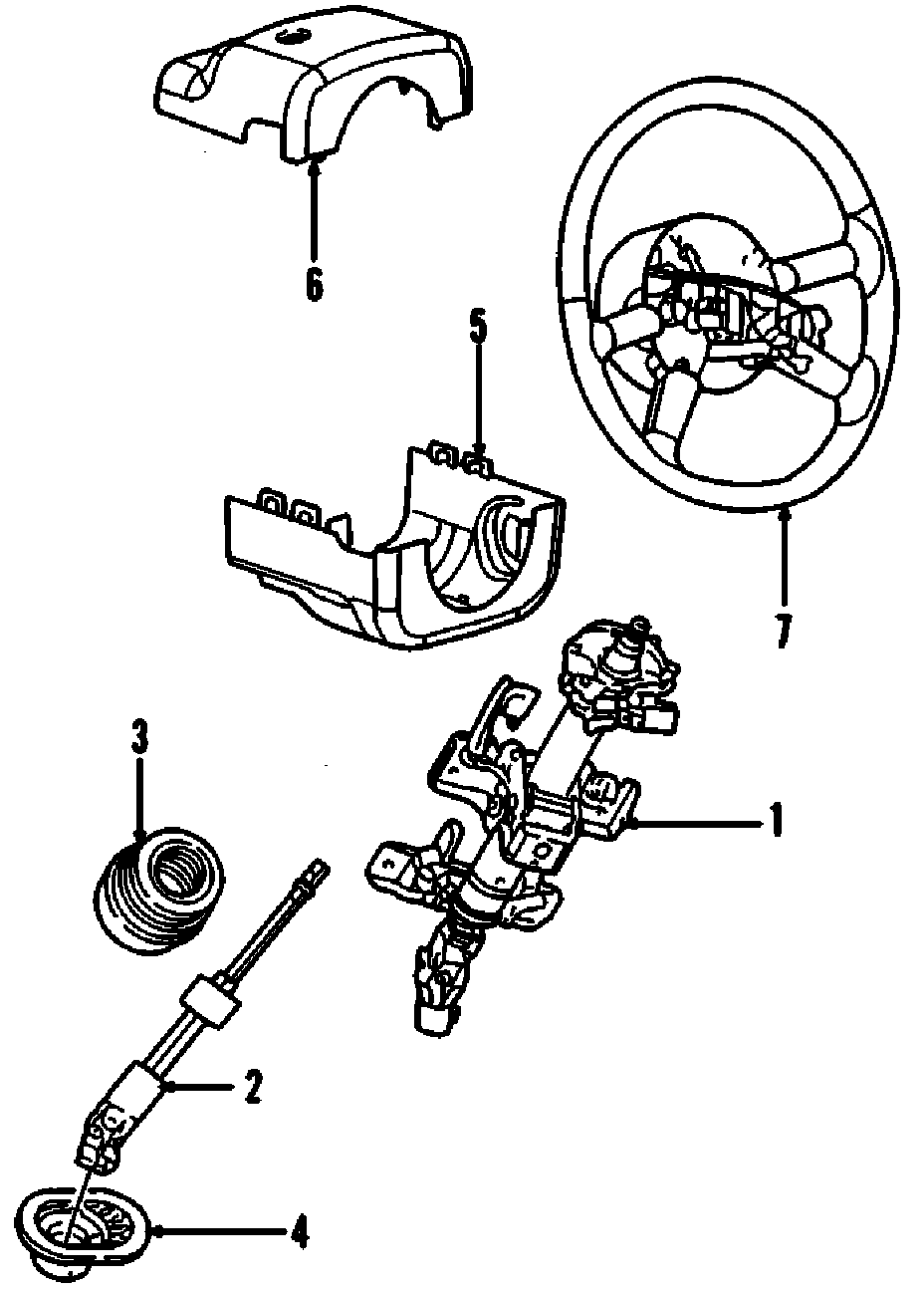 6
5
7
3
1
2
4