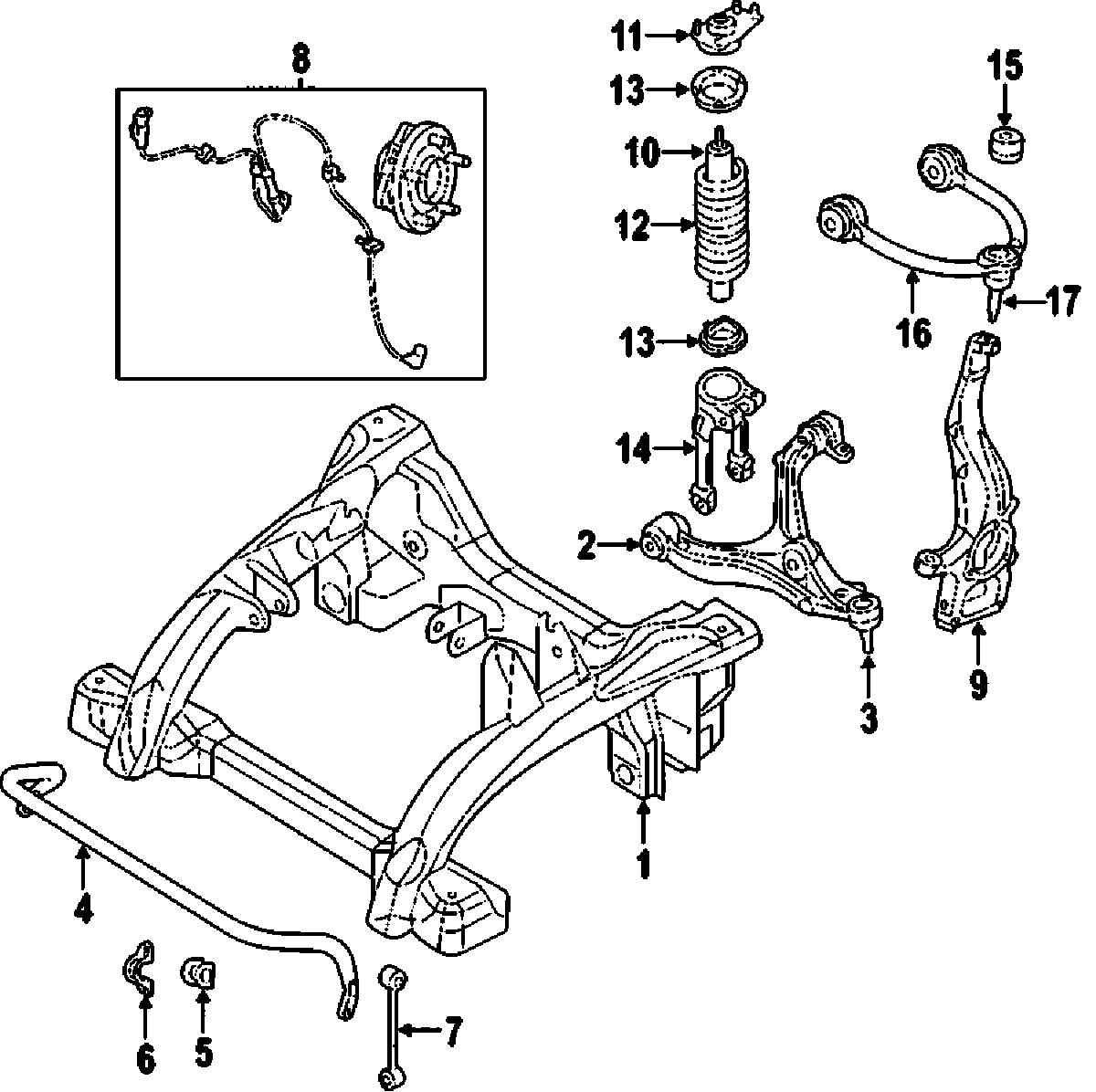 8
11
13
10
12
13
14
15
16
17
2
3
9
1
4
6
5
7