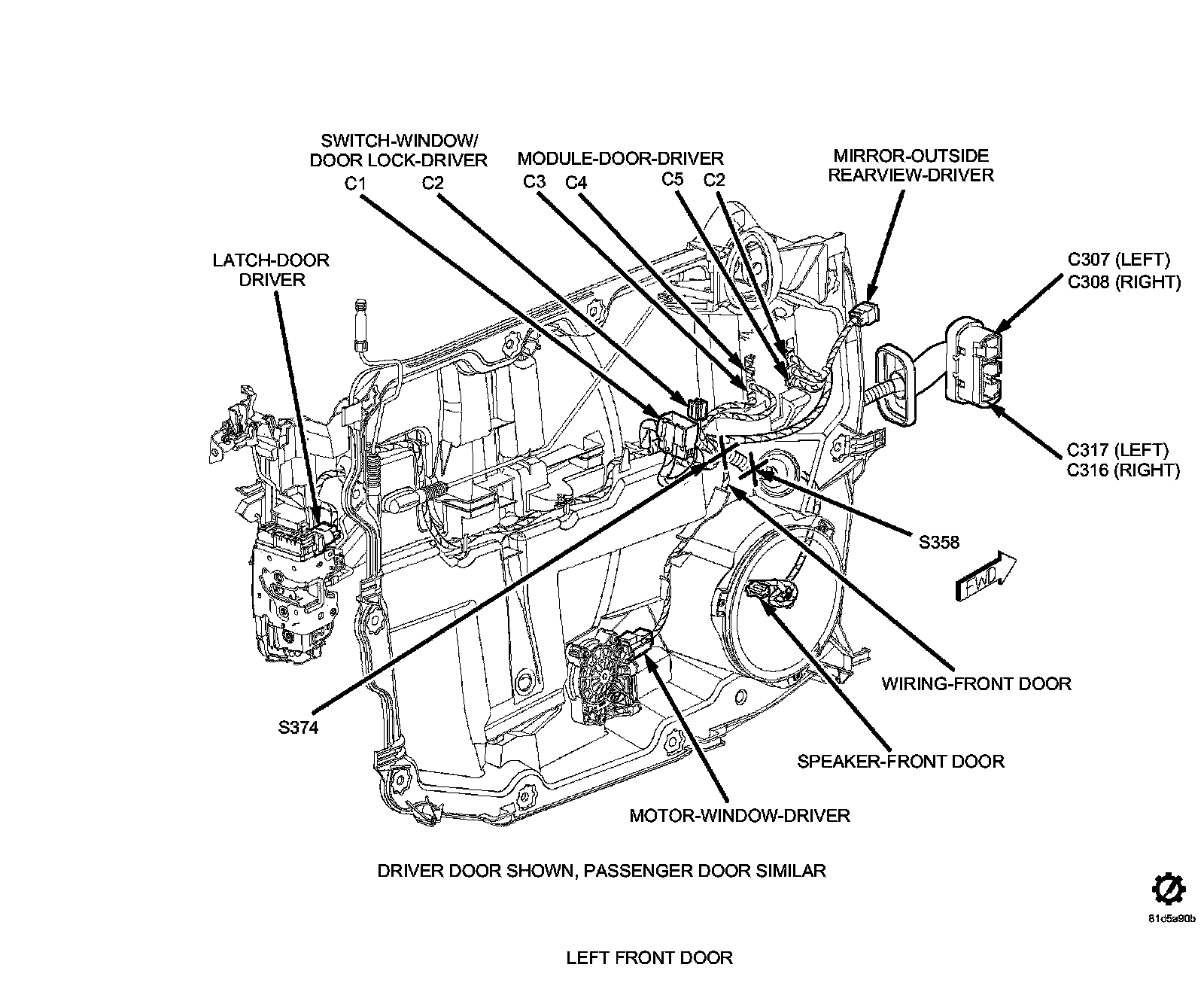 SWITCH-WINDOW/
DOOR LOCK-DRIVER
C1 C2

MODULE-DOOR-DRIVER
C3 C4 C5 C2

MIRROR-OUTSIDE
REARVIEW-DRIVER

LATCH-DOOR
DRIVER

C307 (LEFT)
C308 (RIGHT)

C317 (LEFT)
C316 (RIGHT)

S358

FWD

WIRING-FRONT DOOR

S374

SPEAKER-FRONT DOOR

MOTOR-WINDOW-DRIVER

DRIVER DOOR SHOWN, PASSENGER DOOR SIMILAR

81d5a90b

LEFT FRONT DOOR