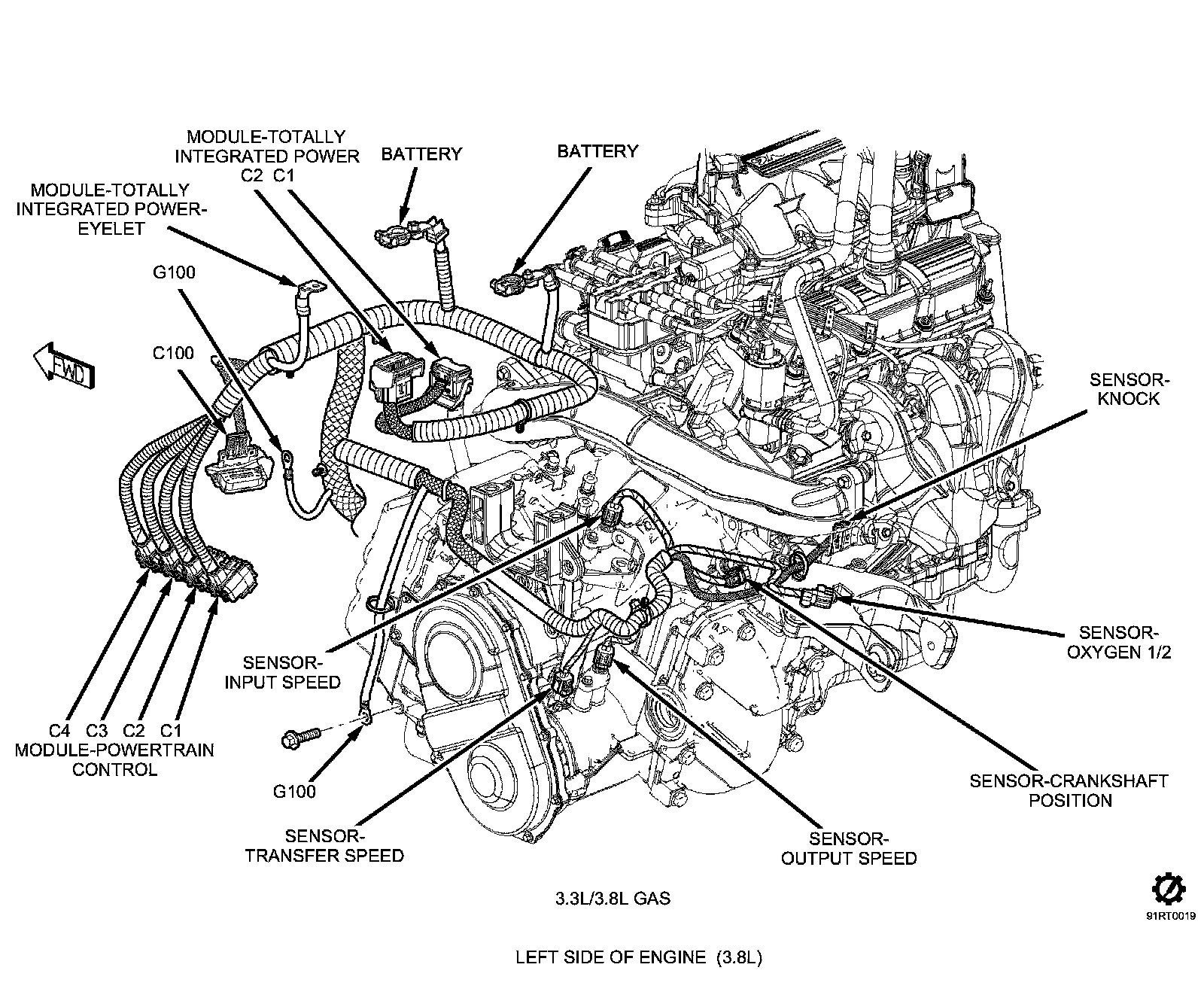 MODULE-TOTALLY INTEGRATED POWER
C2 C1

BATTERY

BATTERY

MODULE-TOTALLY INTEGRATED POWER-EYELET

G100

C100

FWD

SENSOR-KNOCK

SENSOR-OXYGEN 1/2

SENSOR-INPUT SPEED

C4 C3 C2 C1
MODULE-POWERTRAIN CONTROL

G100

SENSOR-CRANKSHAFT POSITION

SENSOR-TRANSFER SPEED

SENSOR-OUTPUT SPEED

3.3L/3.8L GAS

91RT0019

LEFT SIDE OF ENGINE (3.8L)