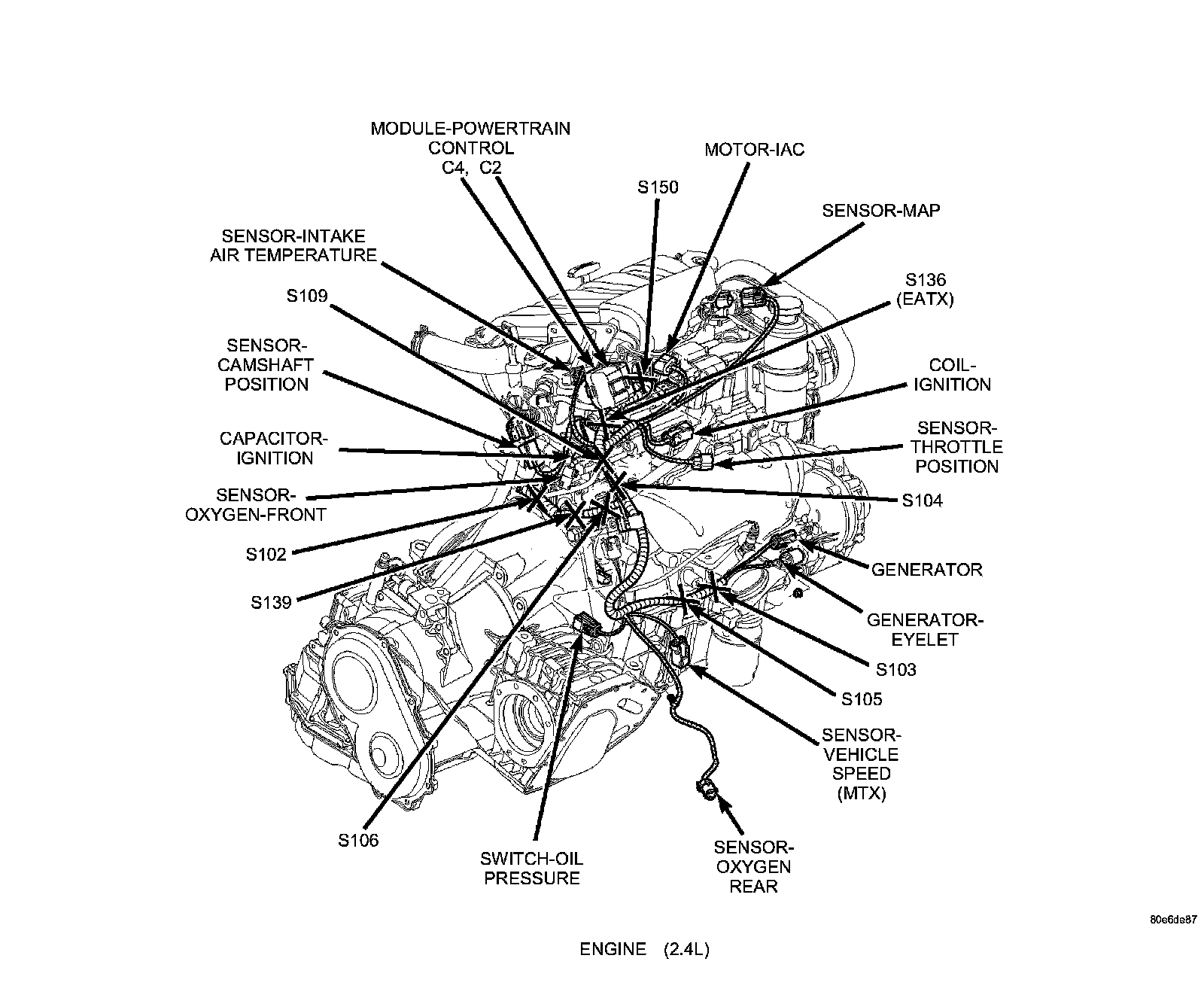 MODULE-POWERTRAIN CONTROL C4, C2

MOTOR-IAC

S150

SENSOR-MAP

SENSOR-INTAKE AIR TEMPERATURE

S136 (EATX)

S109

SENSOR-CAMSHAFT POSITION

COIL-IGNITION

CAPACITOR-IGNITION

SENSOR-THROTTLE POSITION

SENSOR-OXYGEN-FRONT

S104

S102

GENERATOR

S139

GENERATOR-EYELET

S103

S105

SENSOR-VEHICLE SPEED (MTX)

S106

SWITCH-OIL PRESSURE

SENSOR-OXYGEN REAR

80e6de87

ENGINE (2.4L)