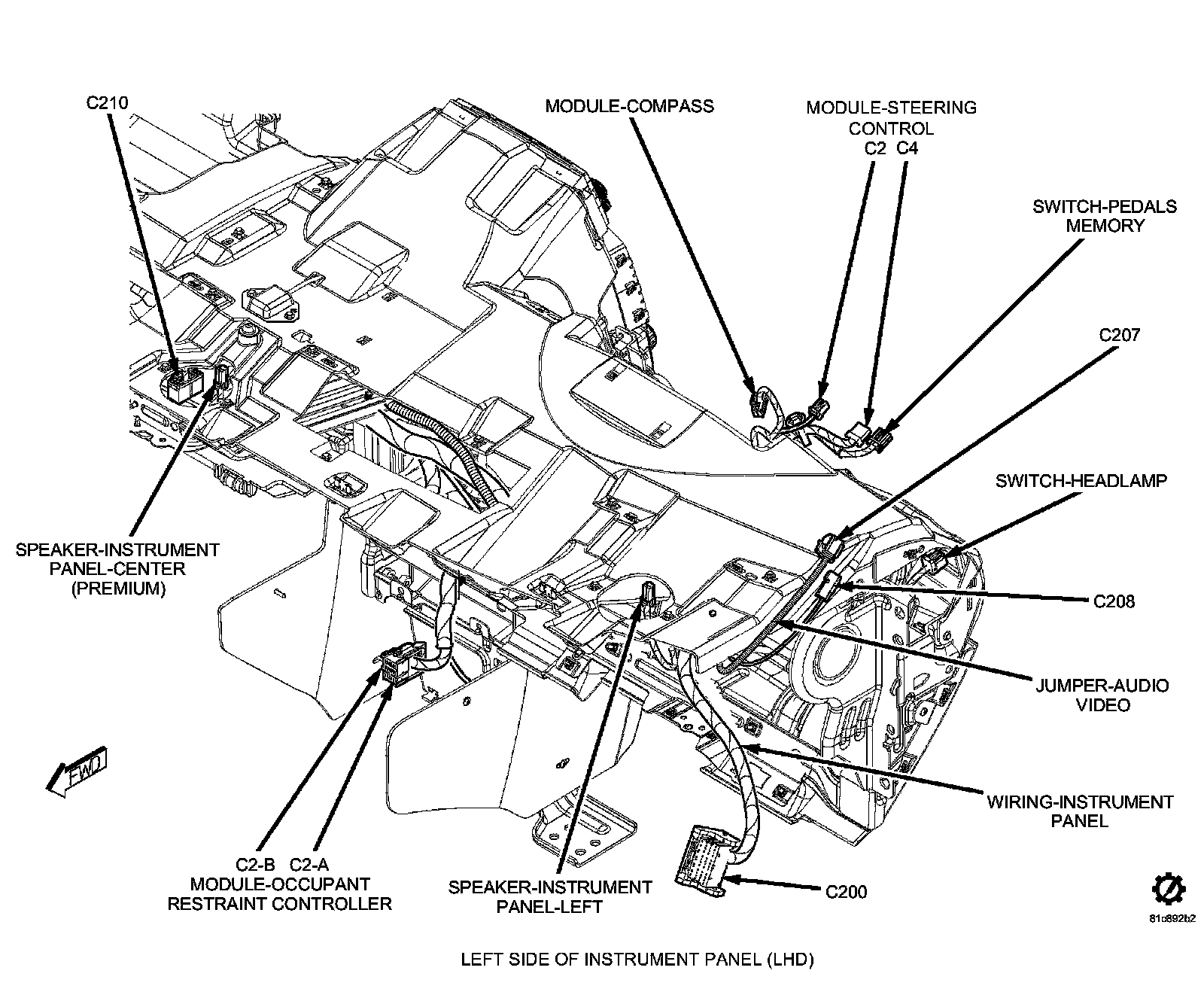 C210

MODULE-COMPASS

MODULE-STEERING CONTROL
C2 C4

SWITCH-PEDALS MEMORY

C207

SWITCH-HEADLAMP

SPEAKER-INSTRUMENT PANEL-CENTER (PREMIUM)

C208

JUMPER-AUDIO VIDEO

FWD

WIRING-INSTRUMENT PANEL

C2-B C2-A
MODULE-OCCUPANT RESTRAINT CONTROLLER

SPEAKER-INSTRUMENT PANEL-LEFT

C200

81c892b2

LEFT SIDE OF INSTRUMENT PANEL (LHD)