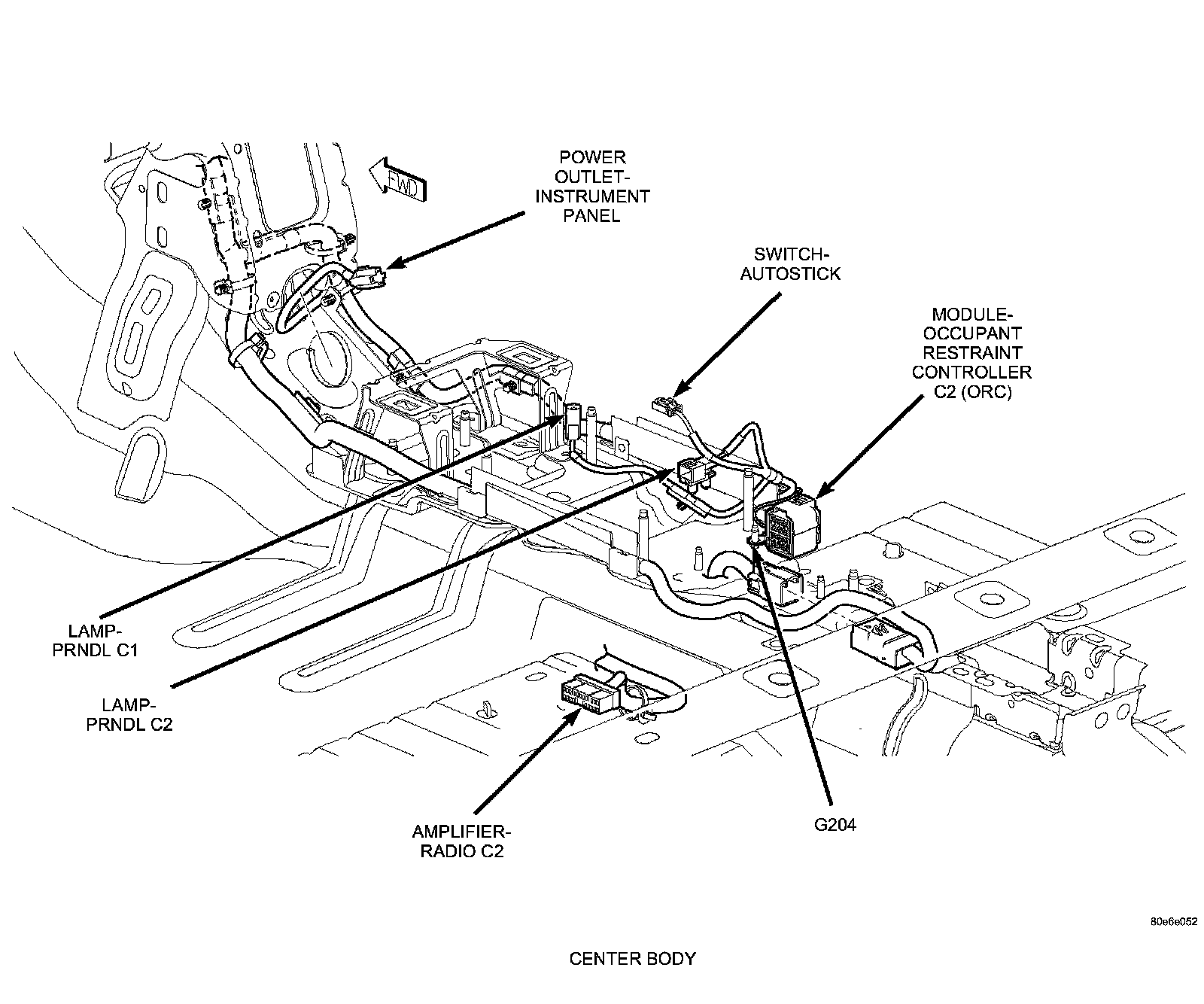 FWD

POWER OUTLET-INSTRUMENT PANEL

SWITCH-AUTOSTICK

MODULE-OCCUPANT RESTRAINT CONTROLLER C2 (ORC)

LAMP-PRNDL C1

LAMP-PRNDL C2

AMPLIFIER-RADIO C2

G204

80e6e052

CENTER BODY