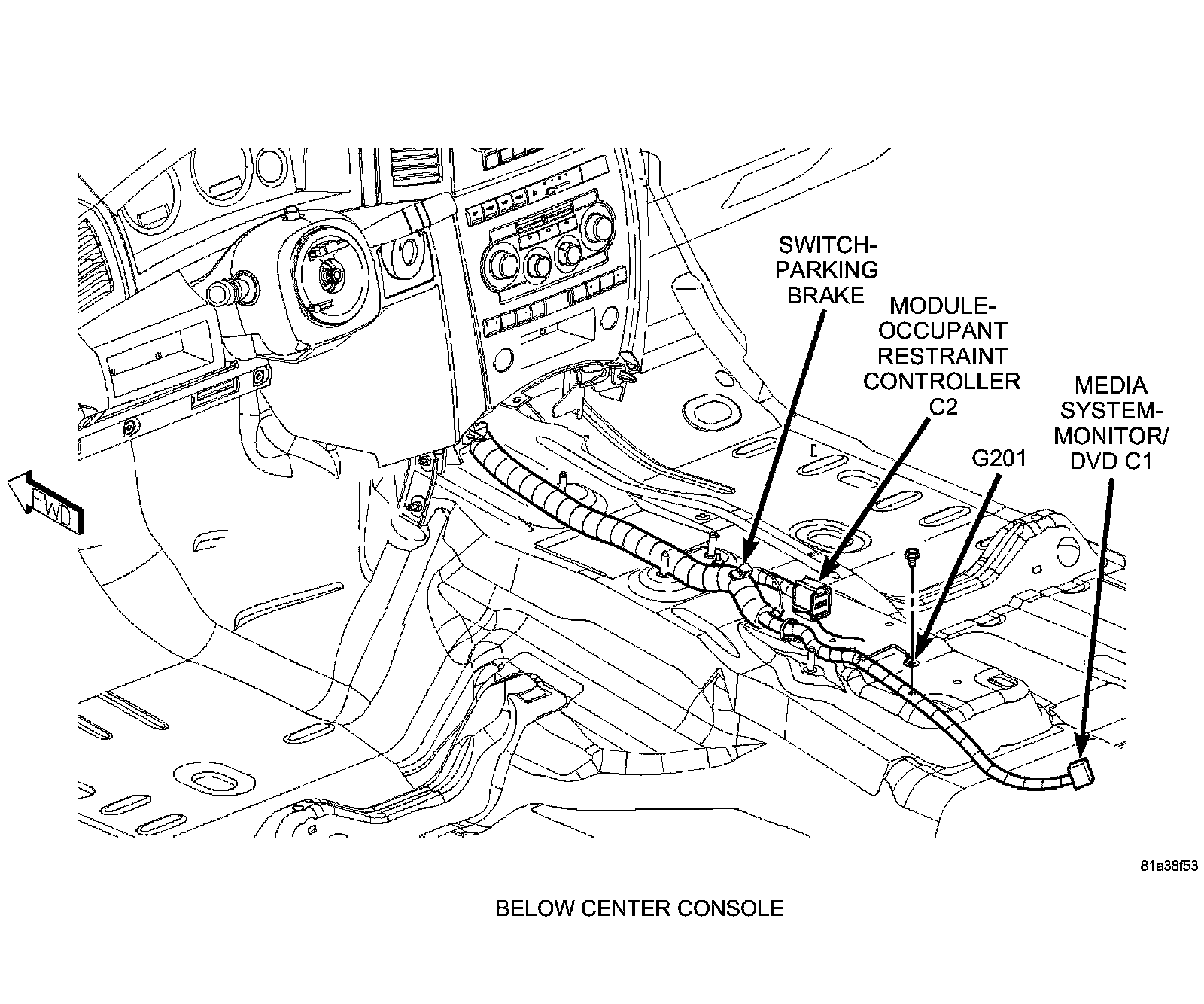 FWD

SWITCH-PARKING BRAKE

MODULE-OCCUPANT RESTRAINT CONTROLLER C2

G201

MEDIA SYSTEM-MONITOR/ DVD C1

81a38f53

BELOW CENTER CONSOLE