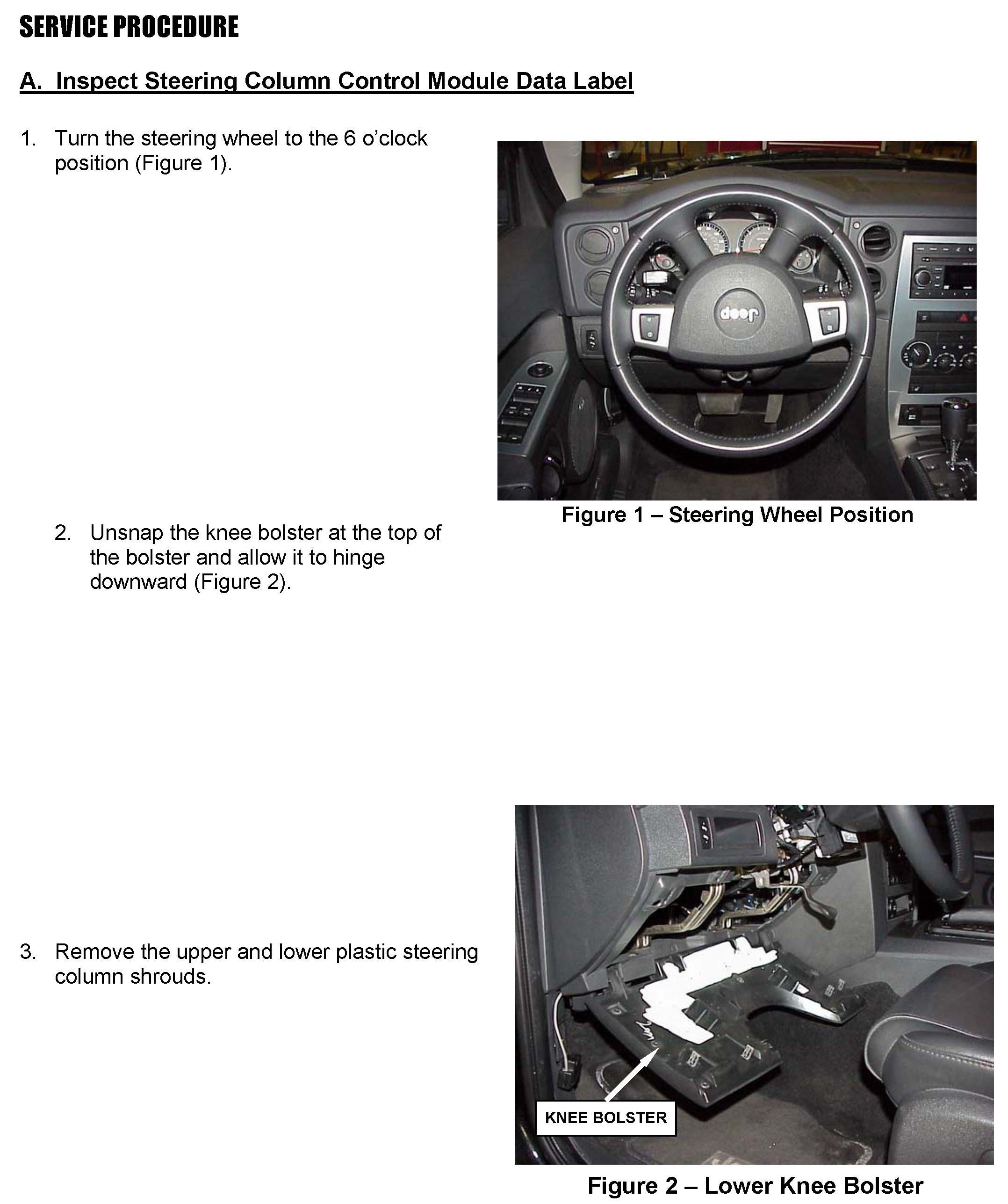 SERVICE PROCEDURE

A. Inspect Steering Column Control Module Data Label

1. Turn the steering wheel to the 6 o'clock position (Figure 1).

Jeep

Figure 1 – Steering Wheel Position

2. Unsnap the knee bolster at the top of the bolster and allow it to hinge downward (Figure 2).

3. Remove the upper and lower plastic steering column shrouds.

KNEE BOLSTER

Figure 2 – Lower Knee Bolster