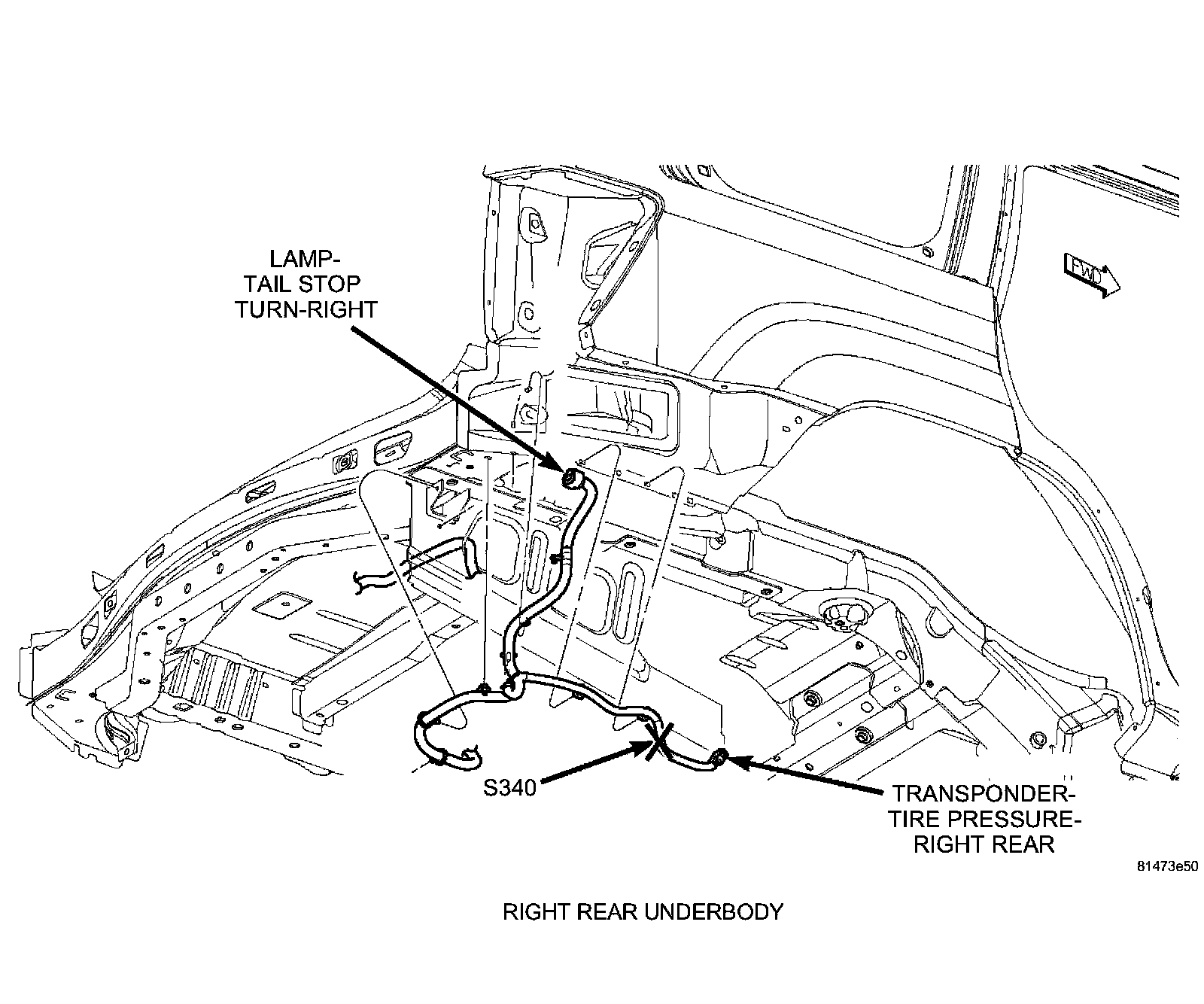 LAMP-
TAIL STOP
TURN-RIGHT

FWD

S340

TRANSPONDER-
TIRE PRESSURE-
RIGHT REAR

81473e50

RIGHT REAR UNDERBODY