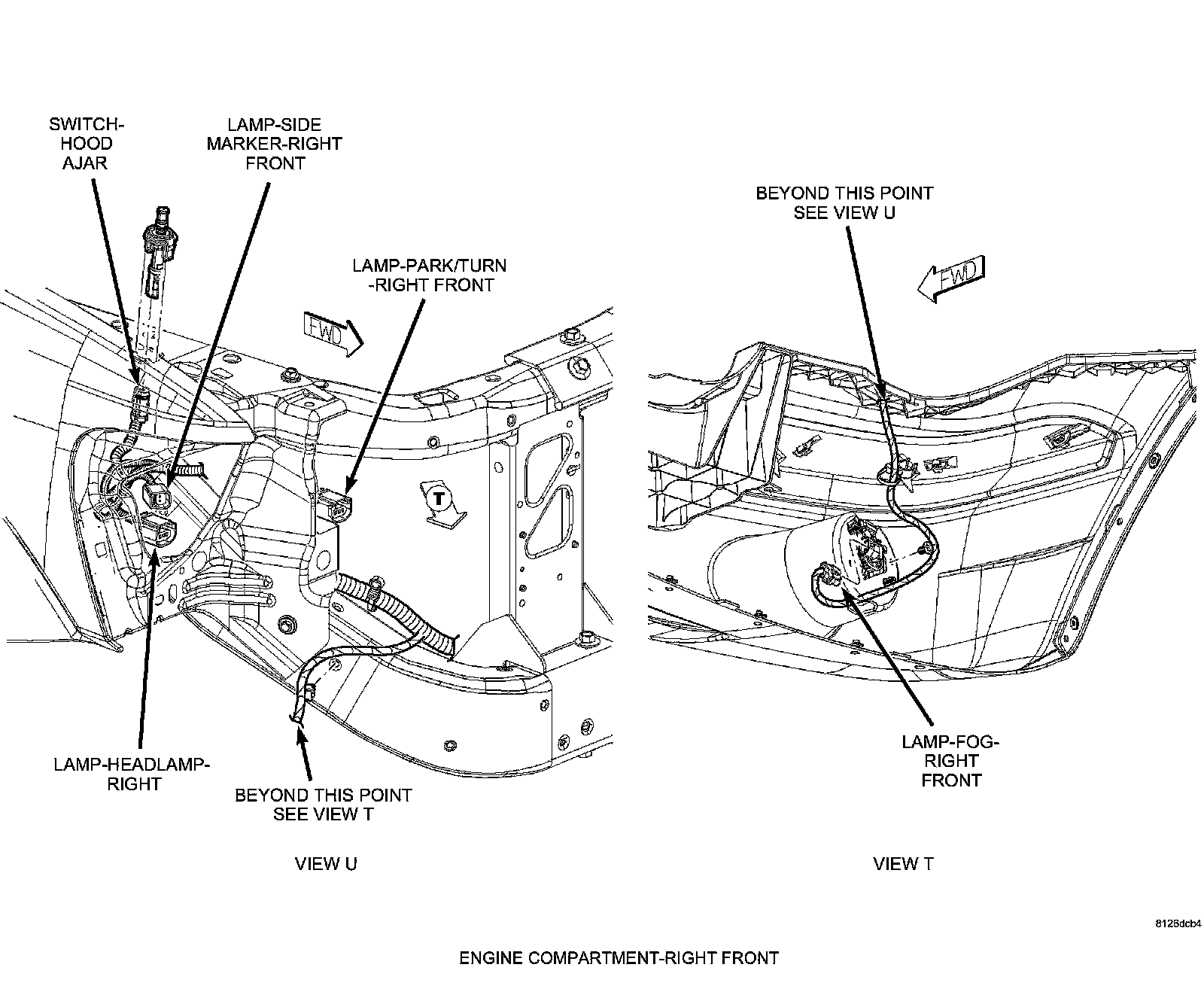 SWITCH-HOOD AJAR

LAMP-SIDE MARKER-RIGHT FRONT

LAMP-PARK/TURN -RIGHT FRONT

FWD

T

LAMP-HEADLAMP-RIGHT

BEYOND THIS POINT SEE VIEW T

VIEW U

BEYOND THIS POINT SEE VIEW U

FWD

LAMP-FOG-RIGHT FRONT

VIEW T

8126dcb4

ENGINE COMPARTMENT-RIGHT FRONT