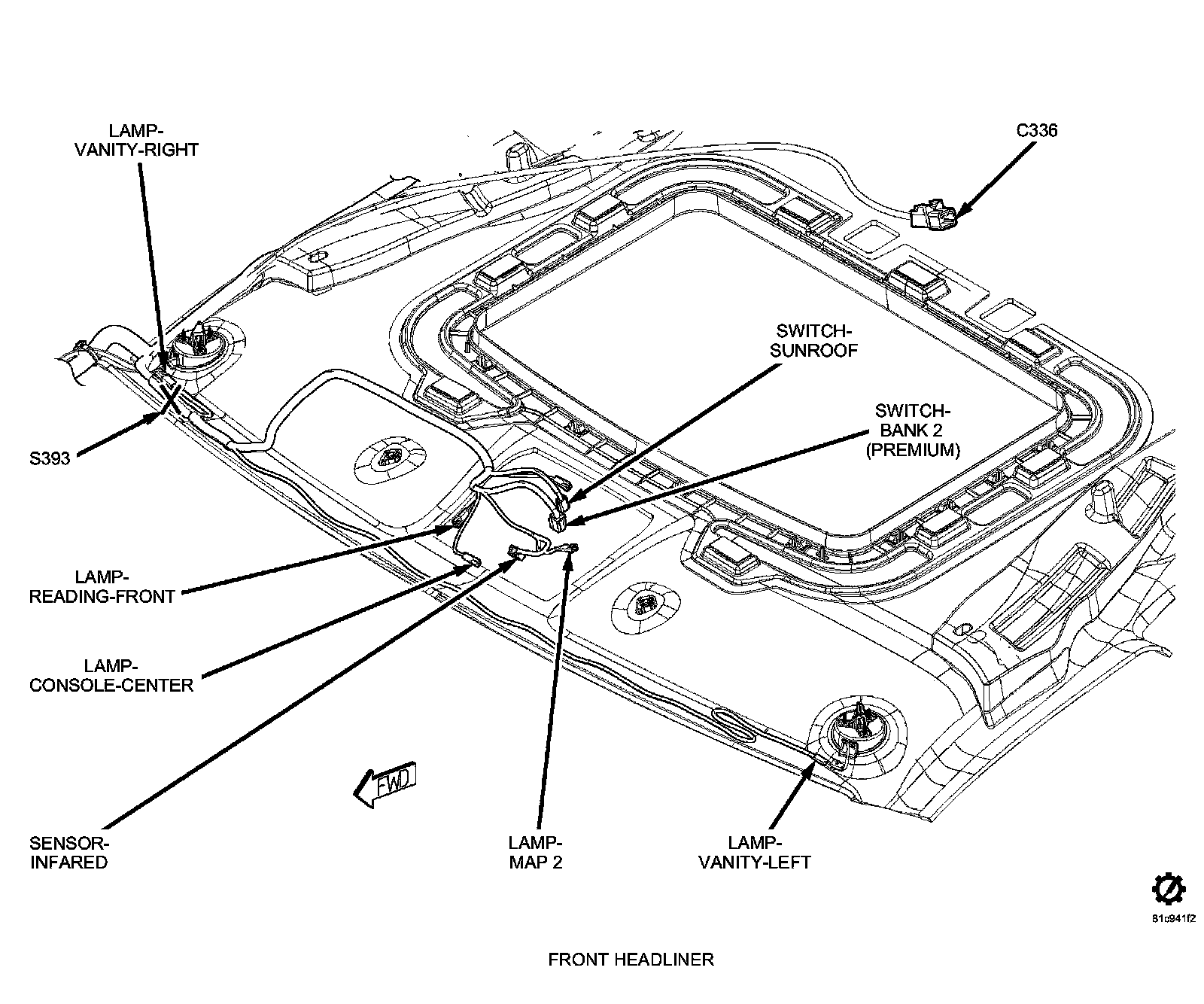 LAMP-
VANITY-RIGHT

C336

SWITCH-
SUNROOF

SWITCH-
BANK 2
(PREMIUM)

S393

LAMP-
READING-FRONT

LAMP-
CONSOLE-CENTER

FWD

SENSOR-
INFARED

LAMP-
MAP 2

LAMP-
VANITY-LEFT

81c941f2

FRONT HEADLINER