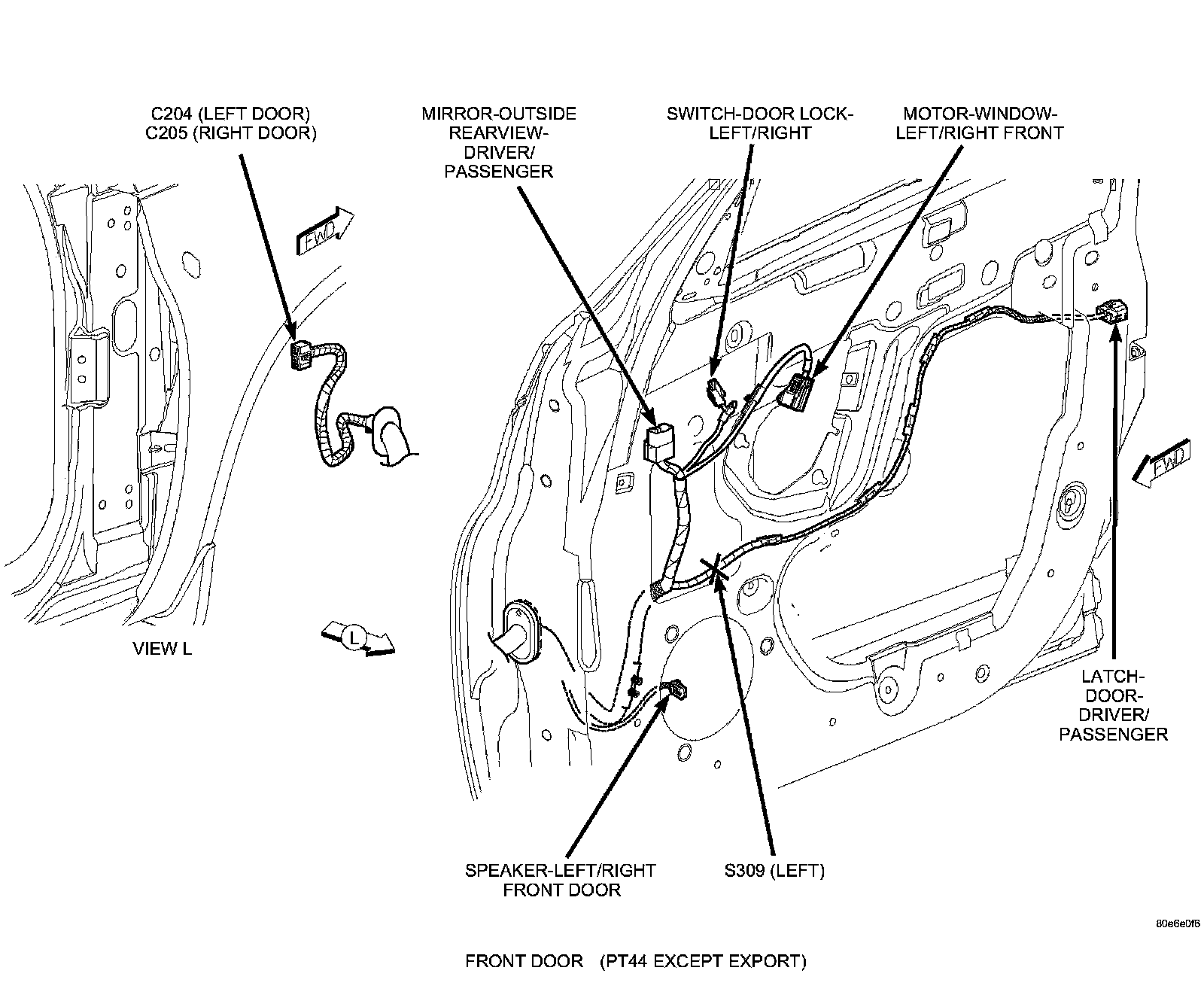 C204 (LEFT DOOR)
C205 (RIGHT DOOR)

MIRROR-OUTSIDE REARVIEW-DRIVER/PASSENGER

SWITCH-DOOR LOCK-LEFT/RIGHT

MOTOR-WINDOW-LEFT/RIGHT FRONT

FWD

FWD

VIEW L

L

LATCH-DOOR-DRIVER/PASSENGER

SPEAKER-LEFT/RIGHT FRONT DOOR

S309 (LEFT)

80e6e0f8

FRONT DOOR (PT44 EXCEPT EXPORT)