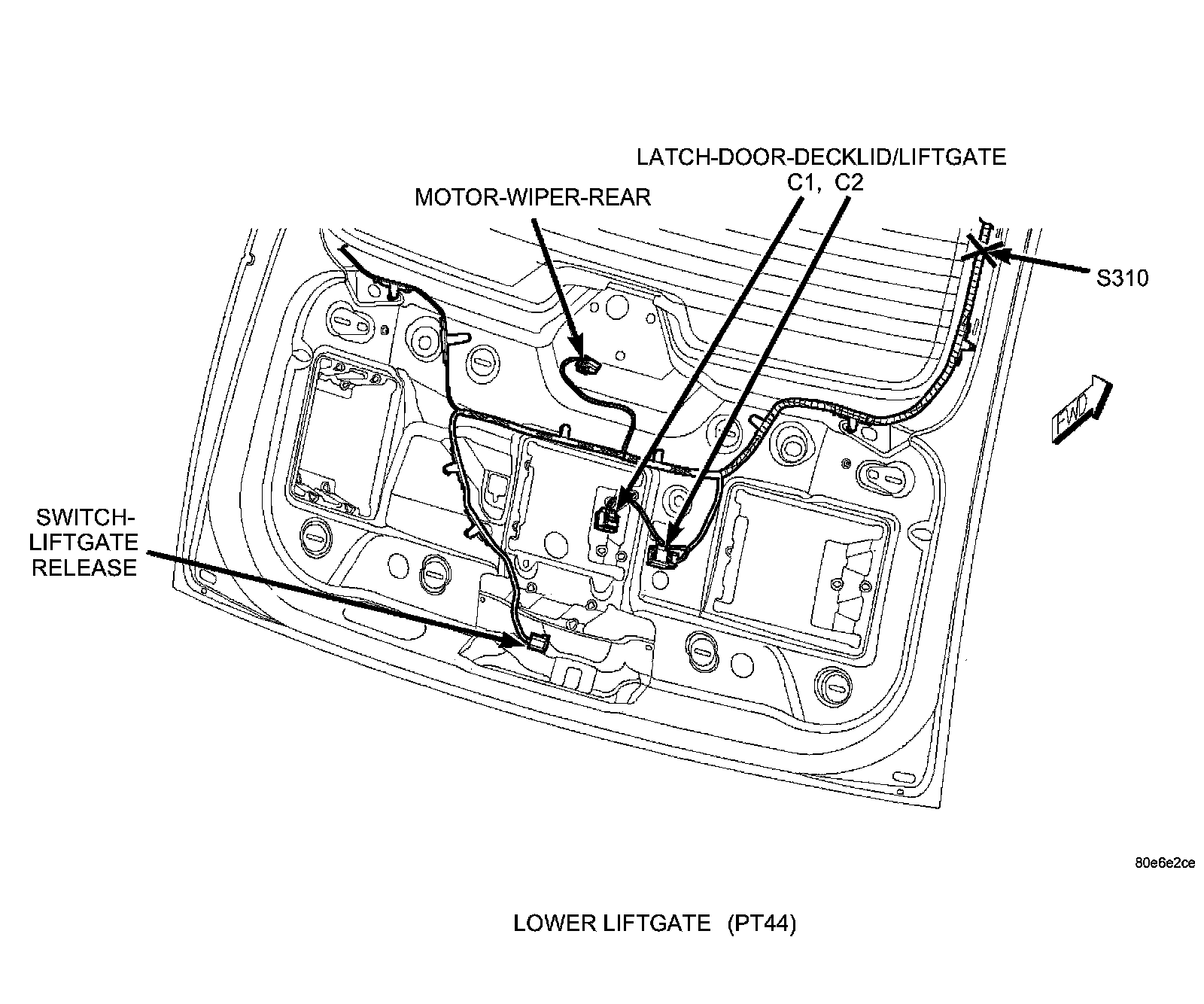 LATCH-DOOR-DECKLID/LIFTGATE
C1, C2

MOTOR-WIPER-REAR

S310

FWD

SWITCH-LIFTGATE RELEASE

80e6e2ce

LOWER LIFTGATE (PT44)