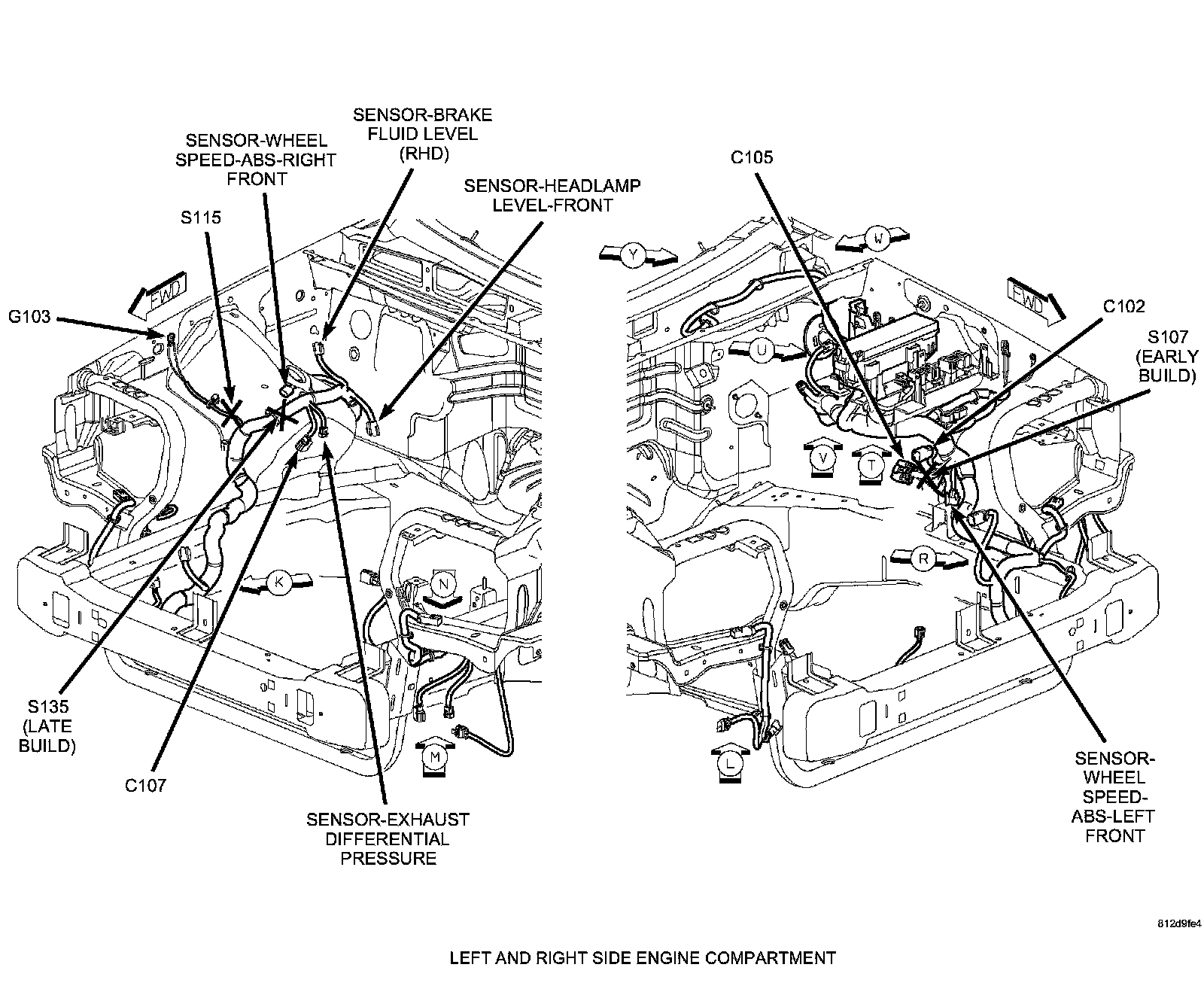 SENSOR-BRAKE FLUID LEVEL (RHD)

SENSOR-WHEEL SPEED-ABS-RIGHT FRONT

SENSOR-HEADLAMP LEVEL-FRONT

S115

FWD

G103

K

N

M

S135 (LATE BUILD)

C107

SENSOR-EXHAUST DIFFERENTIAL PRESSURE

C105

Y

W

FWD

C102

S107 (EARLY BUILD)

U

V

T

R

L

SENSOR-WHEEL SPEED-ABS-LEFT FRONT

812d9fe4

LEFT AND RIGHT SIDE ENGINE COMPARTMENT