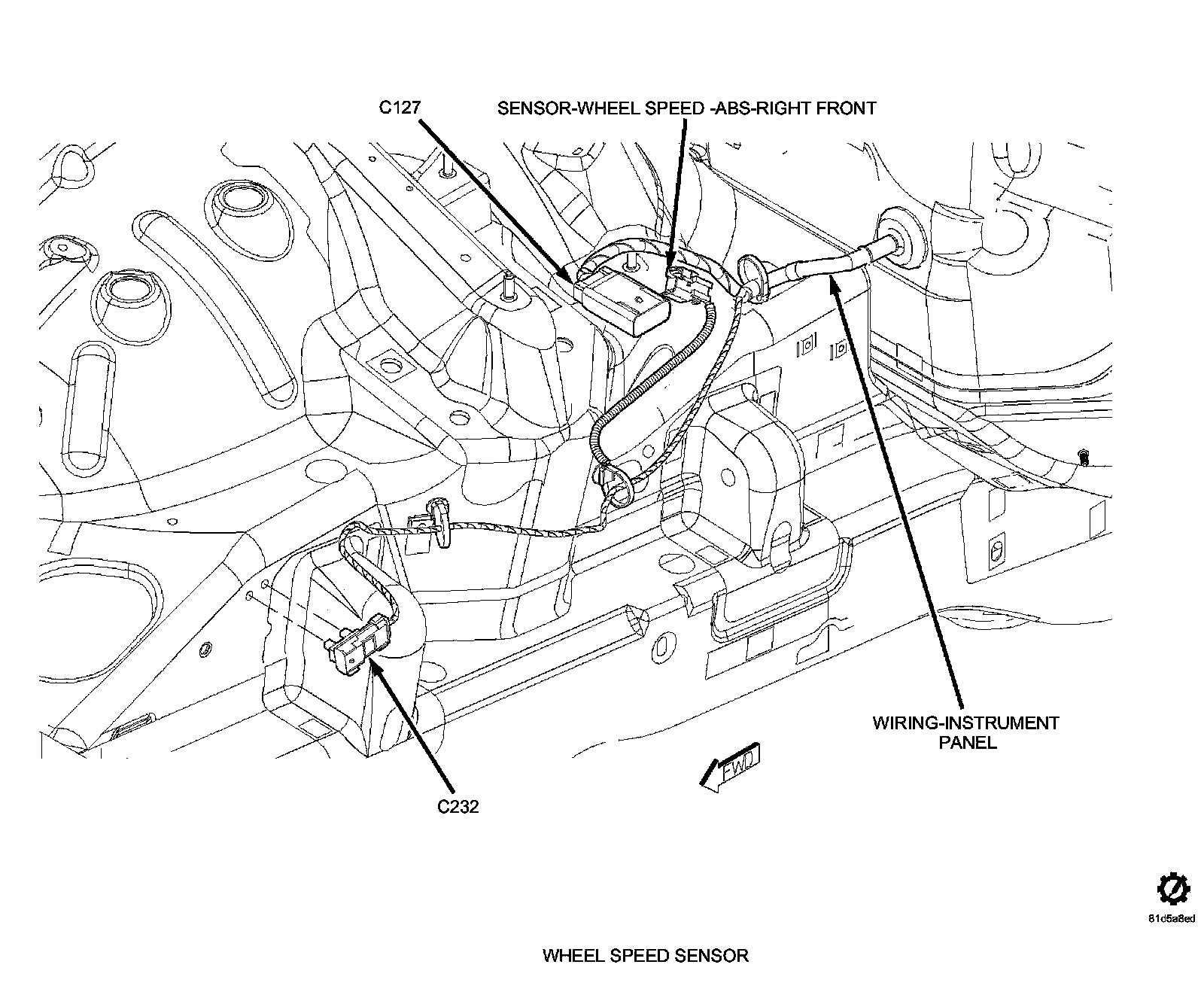 C127

SENSOR-WHEEL SPEED -ABS-RIGHT FRONT

WIRING-INSTRUMENT PANEL

FWD

C232

81d5a8ed

WHEEL SPEED SENSOR