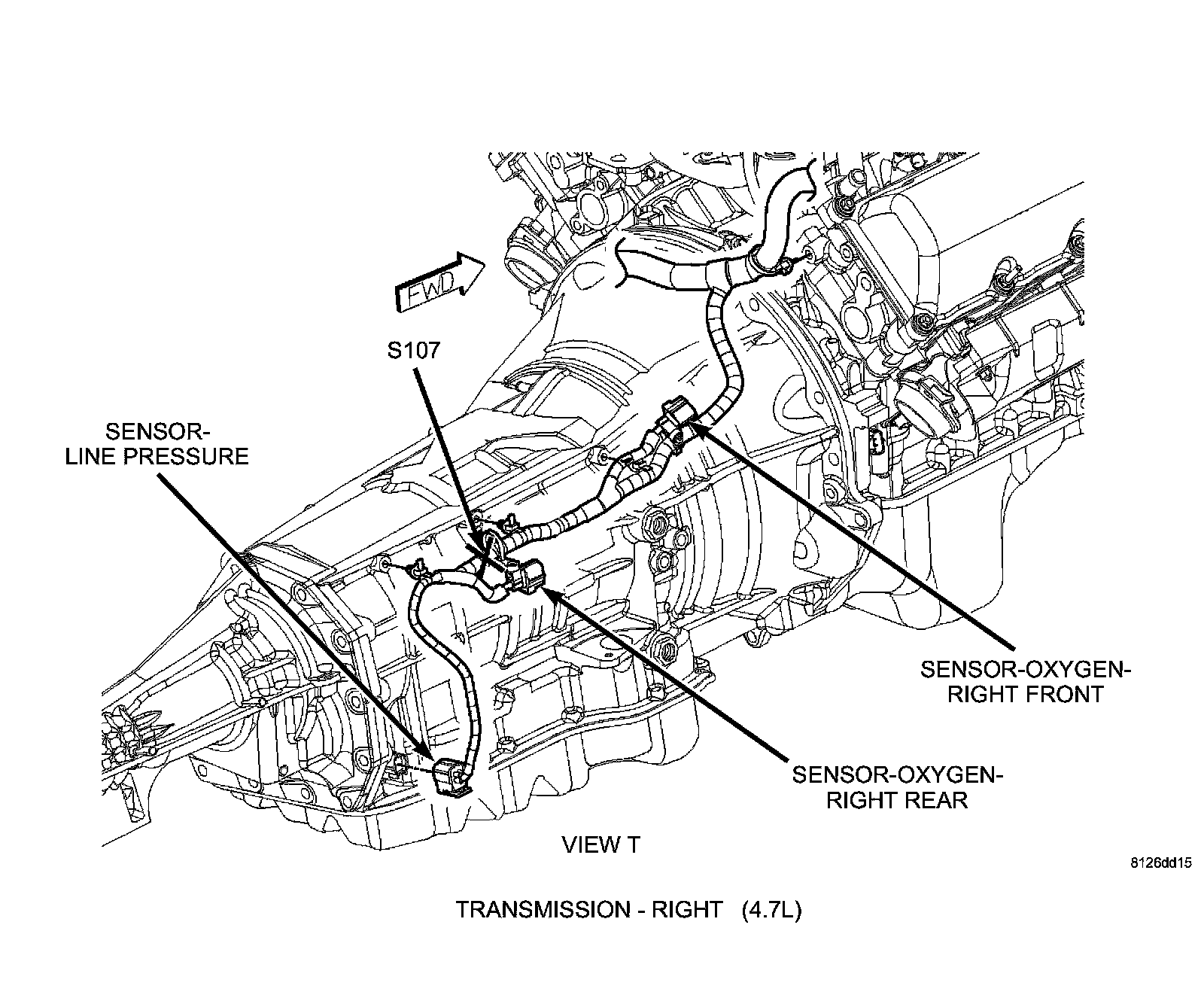 FWD

S107

SENSOR-
LINE PRESSURE

SENSOR-OXYGEN-
RIGHT FRONT

SENSOR-OXYGEN-
RIGHT REAR

VIEW T

8126dd15

TRANSMISSION - RIGHT (4.7L)