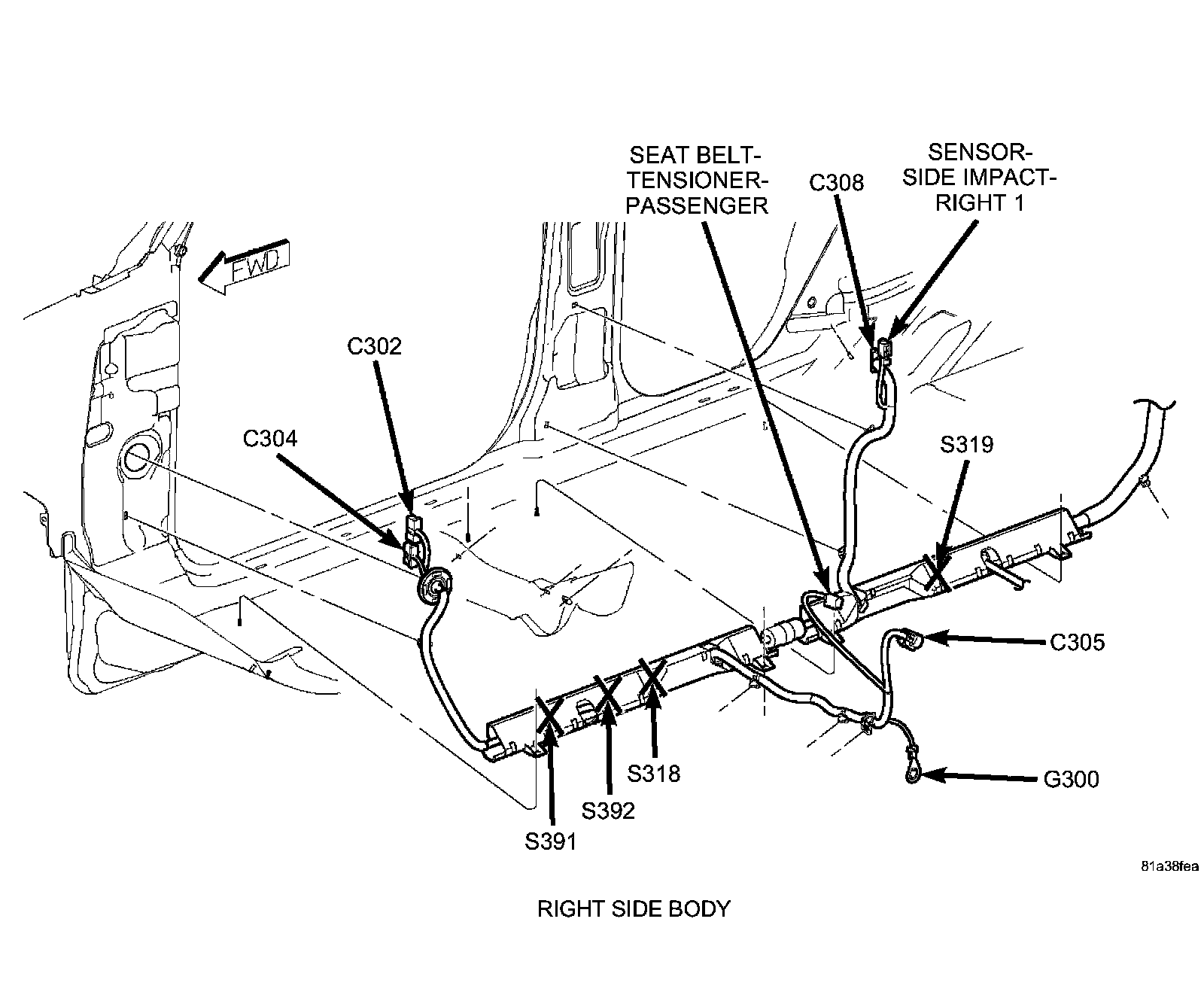 SEAT BELT-TENSIONER-PASSENGER

C308

SENSOR-SIDE IMPACT-RIGHT 1

FWD

C302

C304

S319

C305

G300

S318

S392

S391

81a38fea

RIGHT SIDE BODY