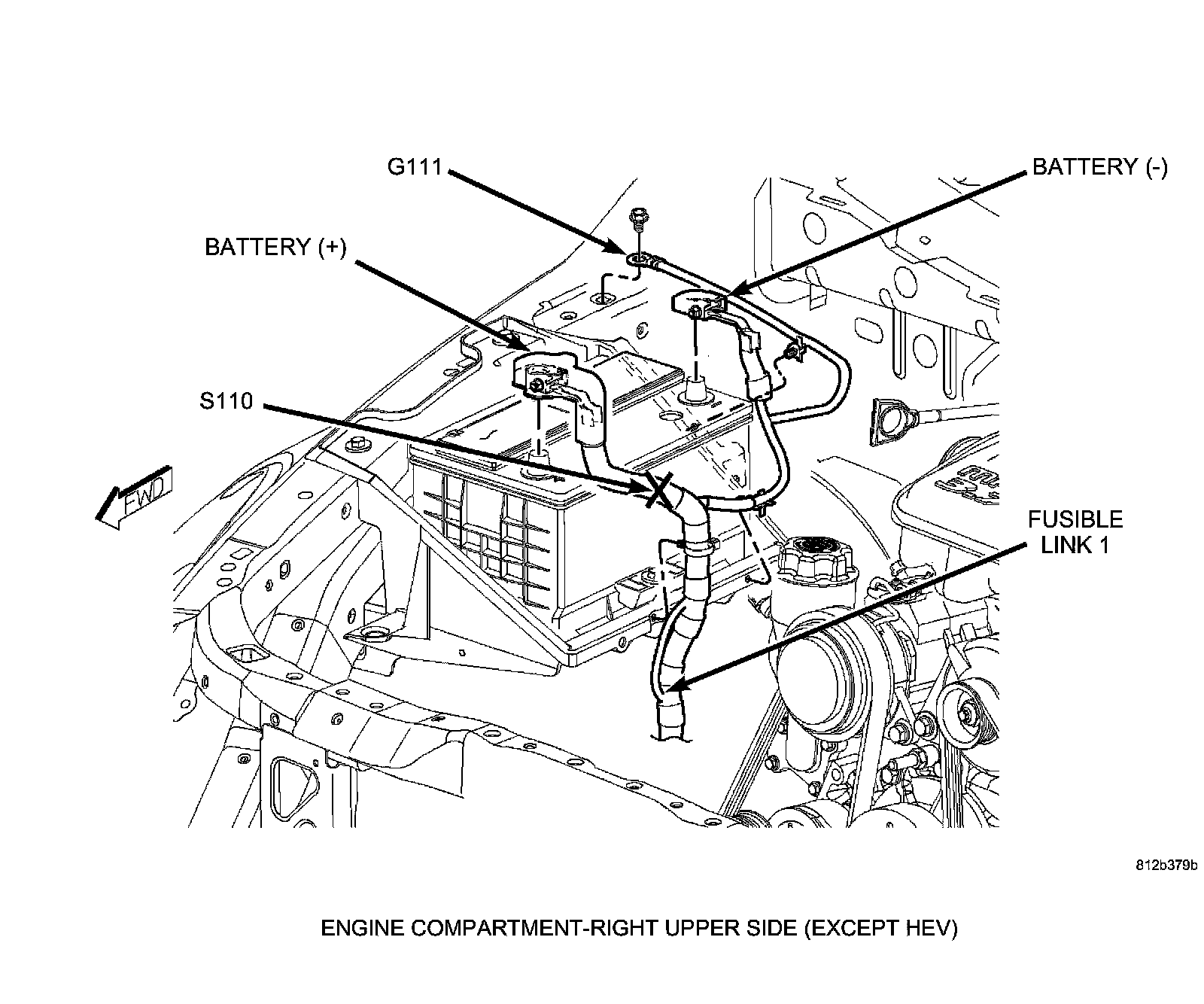 G111

BATTERY (-)

BATTERY (+)

S110

FWD

FUSIBLE LINK 1

812b379b

ENGINE COMPARTMENT-RIGHT UPPER SIDE (EXCEPT HEV)