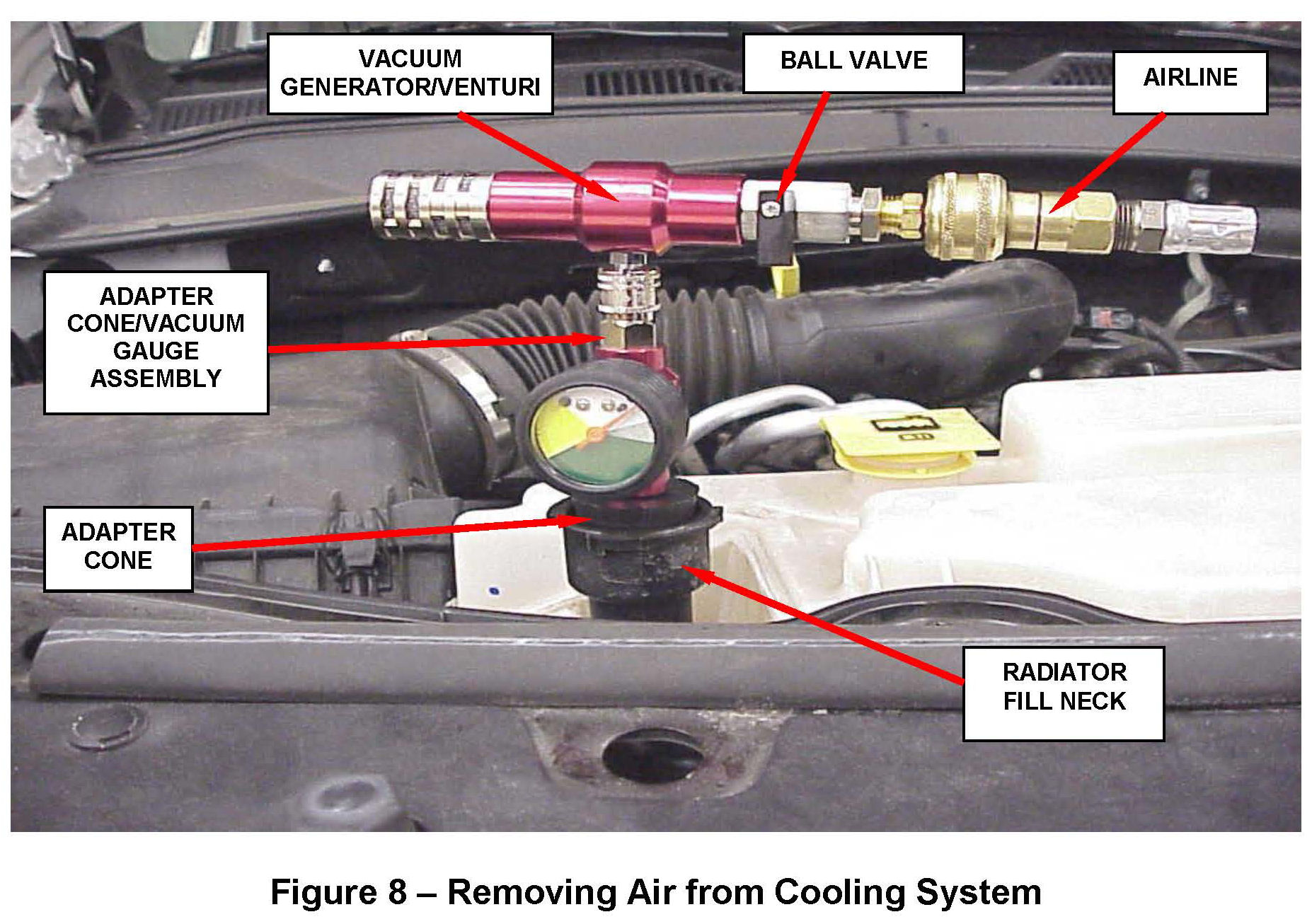 VACUUM GENERATOR/VENTURI

BALL VALVE

AIRLINE

ADAPTER CONE/VACUUM GAUGE ASSEMBLY

ADAPTER CONE

RADIATOR FILL NECK

Figure 8 – Removing Air from Cooling System