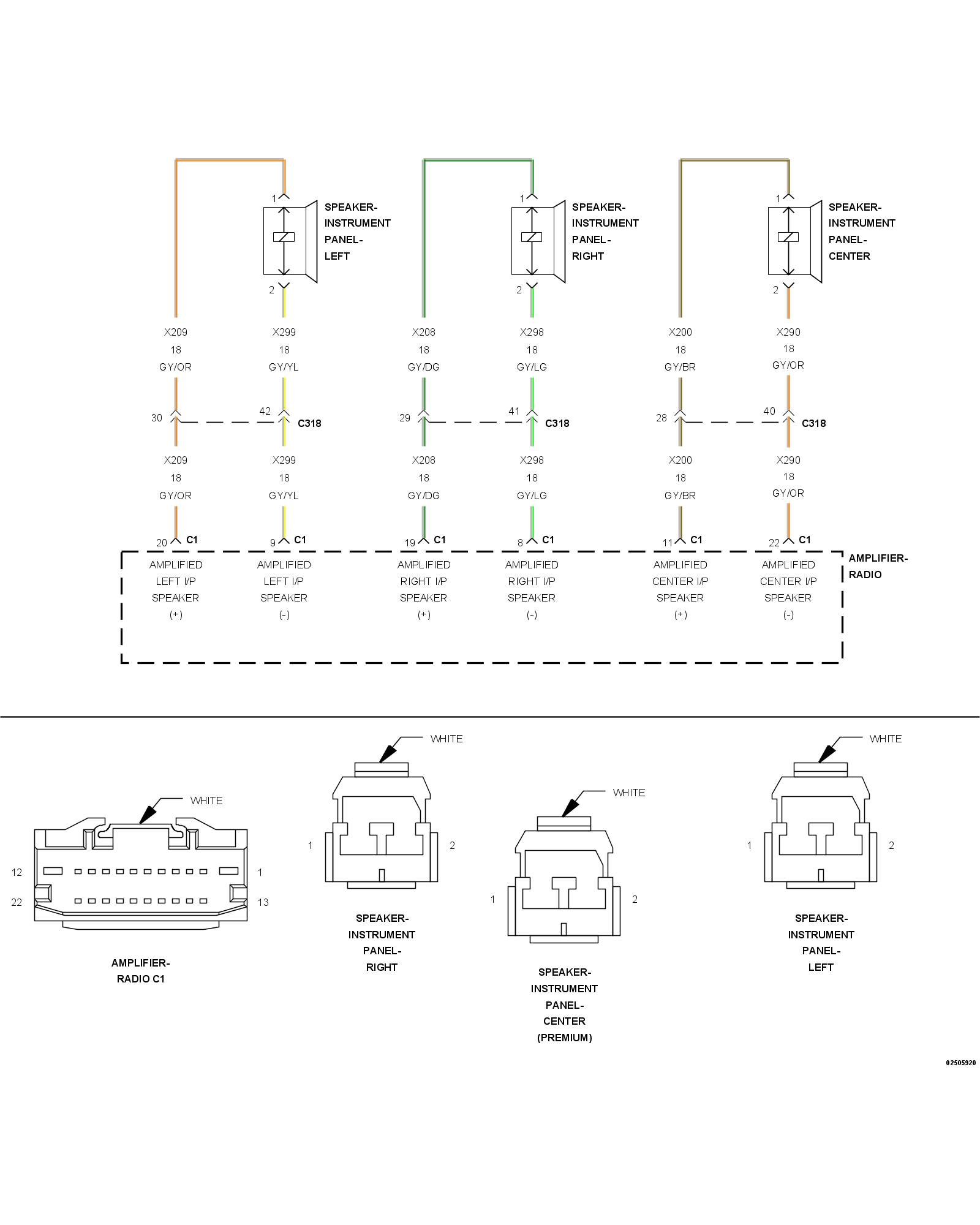 1

SPEAKER-INSTRUMENT PANEL-LEFT

2

1

SPEAKER-INSTRUMENT PANEL-RIGHT

2

1

SPEAKER-INSTRUMENT PANEL-CENTER

2

X209
18
GY/OR

X299
18
GY/YL

X208
18
GY/DG

X298
18
GY/LG

X200
18
GY/BR

X290
18
GY/OR

30

42

C318

29

41

C318

28

40

C318

X209
18
GY/OR

X299
18
GY/YL

X208
18
GY/DG

X298
18
GY/LG

X200
18
GY/BR

X290
18
GY/OR

20 C1

9 C1

19 C1

8 C1

11 C1

22 C1

AMPLIFIED LEFT I/P SPEAKER (+)

AMPLIFIED LEFT I/P SPEAKER (-)

AMPLIFIED RIGHT I/P SPEAKER (+)

AMPLIFIED RIGHT I/P SPEAKER (-)

AMPLIFIED CENTER I/P SPEAKER (+)

AMPLIFIED CENTER I/P SPEAKER (-)

AMPLIFIER-RADIO

WHITE

12

1

22

13

AMPLIFIER-RADIO C1

WHITE

1

2

SPEAKER-INSTRUMENT PANEL-RIGHT

WHITE

1

2

SPEAKER-INSTRUMENT PANEL-CENTER (PREMIUM)

WHITE

1

2

SPEAKER-INSTRUMENT PANEL-LEFT

02505920