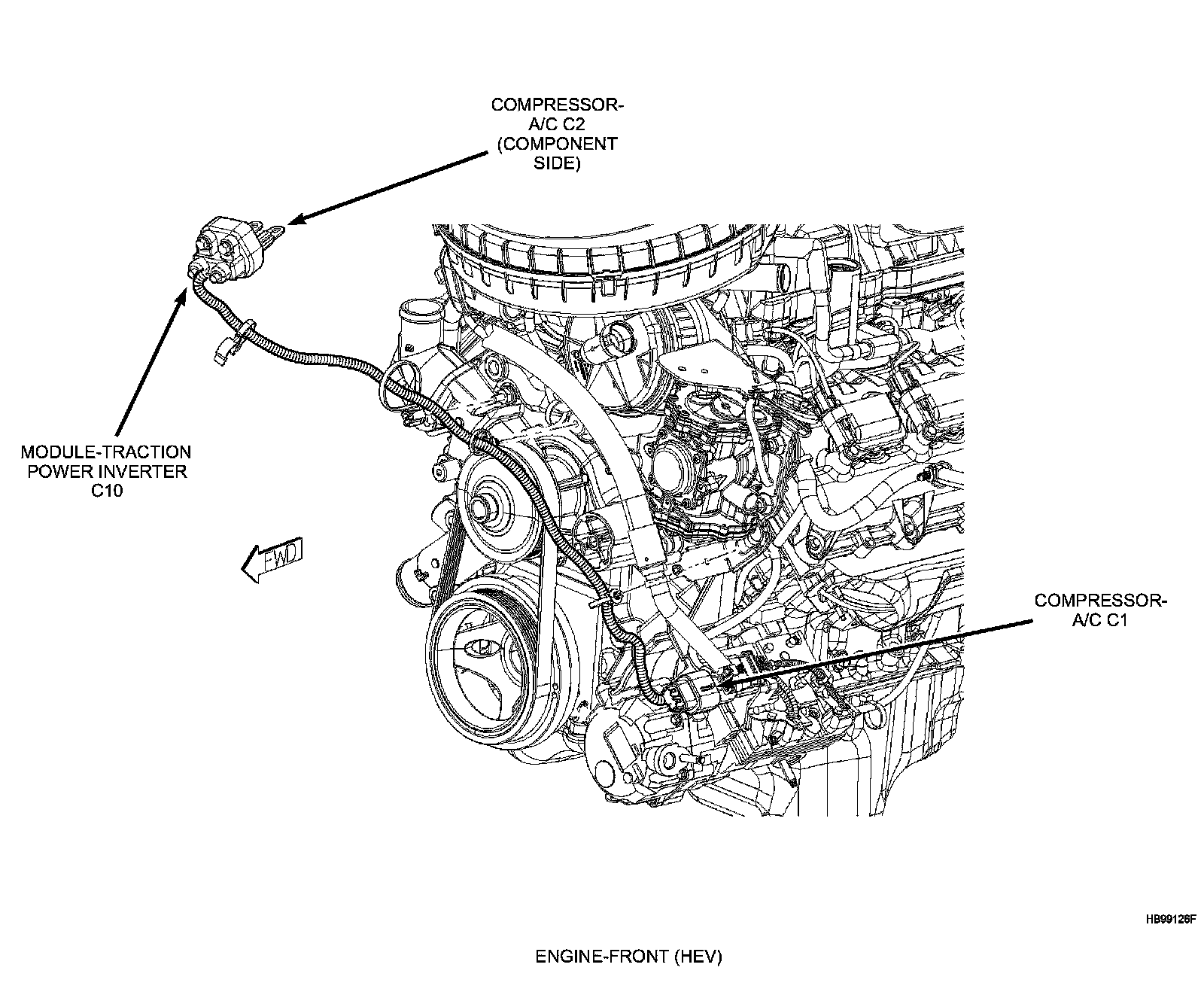 COMPRESSOR-A/C C2 (COMPONENT SIDE)

MODULE-TRACTION POWER INVERTER C10

FWD

COMPRESSOR-A/C C1

HB99126F

ENGINE-FRONT (HEV)