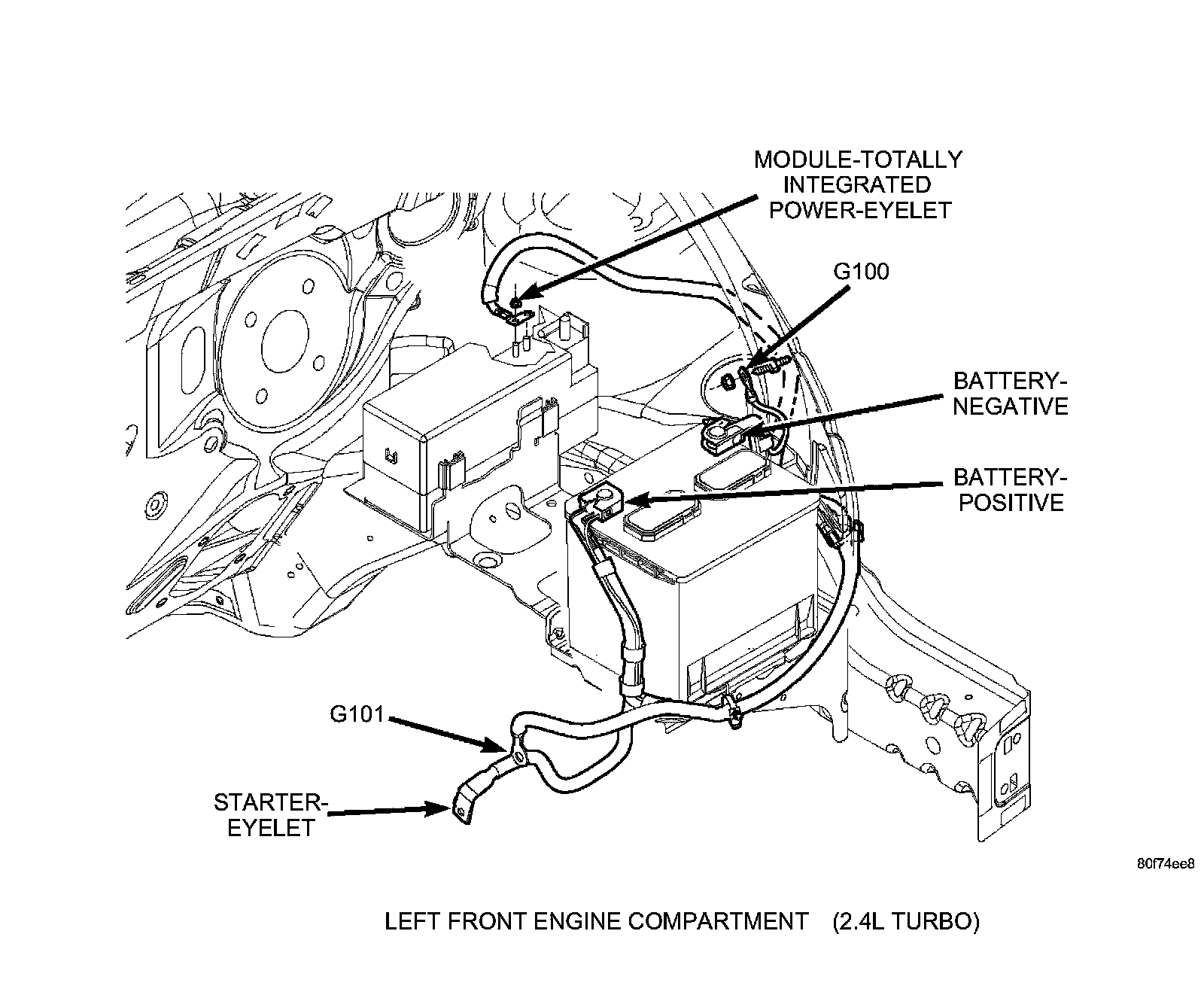 MODULE-TOTALLY INTEGRATED POWER-EYELET

G100

BATTERY-NEGATIVE

BATTERY-POSITIVE

G101

STARTER-EYELET

80f74ee8

LEFT FRONT ENGINE COMPARTMENT (2.4L TURBO)