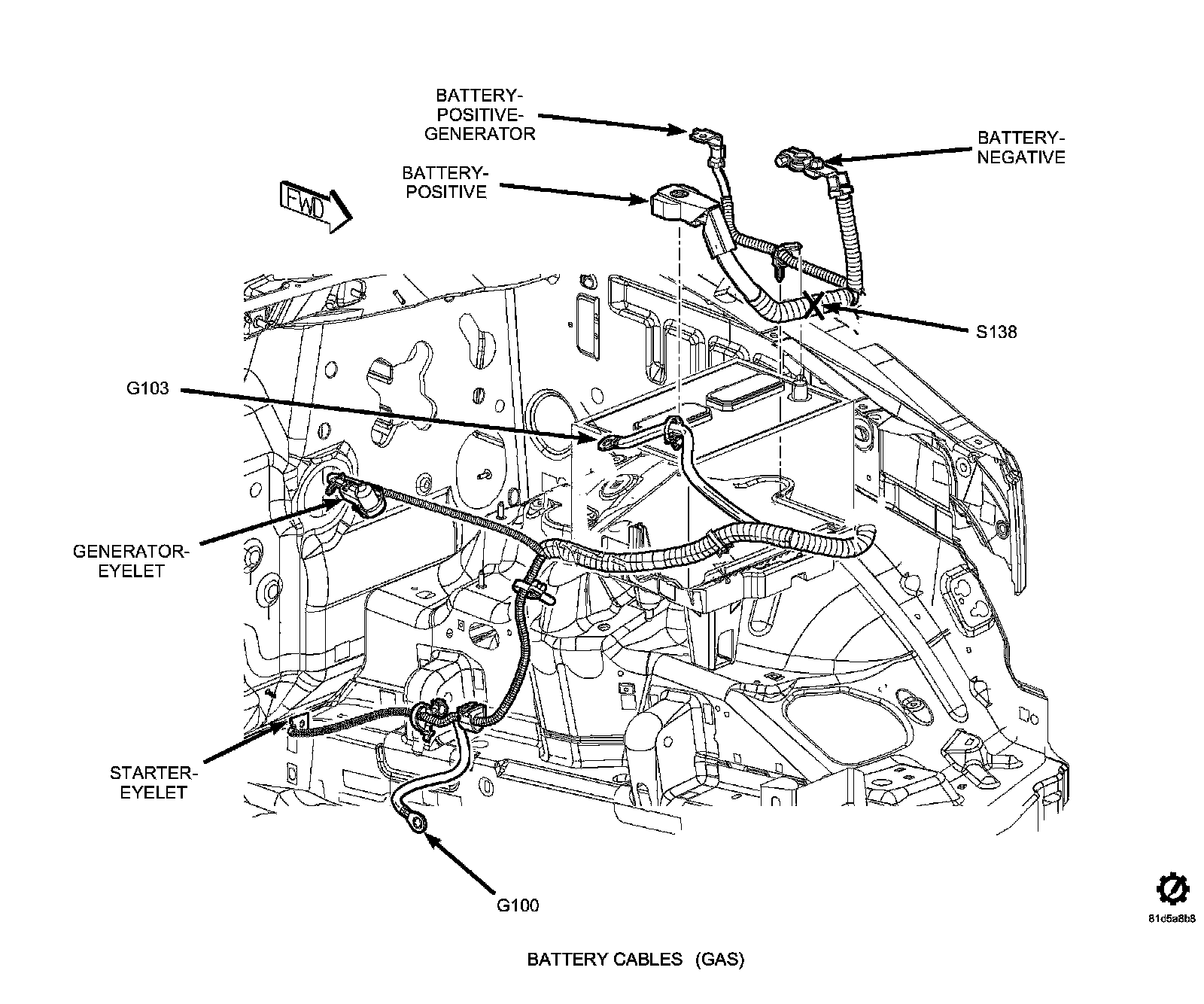 BATTERY-POSITIVE-GENERATOR

BATTERY-NEGATIVE

BATTERY-POSITIVE

FWD

S138

G103

GENERATOR-EYELET

STARTER-EYELET

G100

81d5a8b8

BATTERY CABLES (GAS)