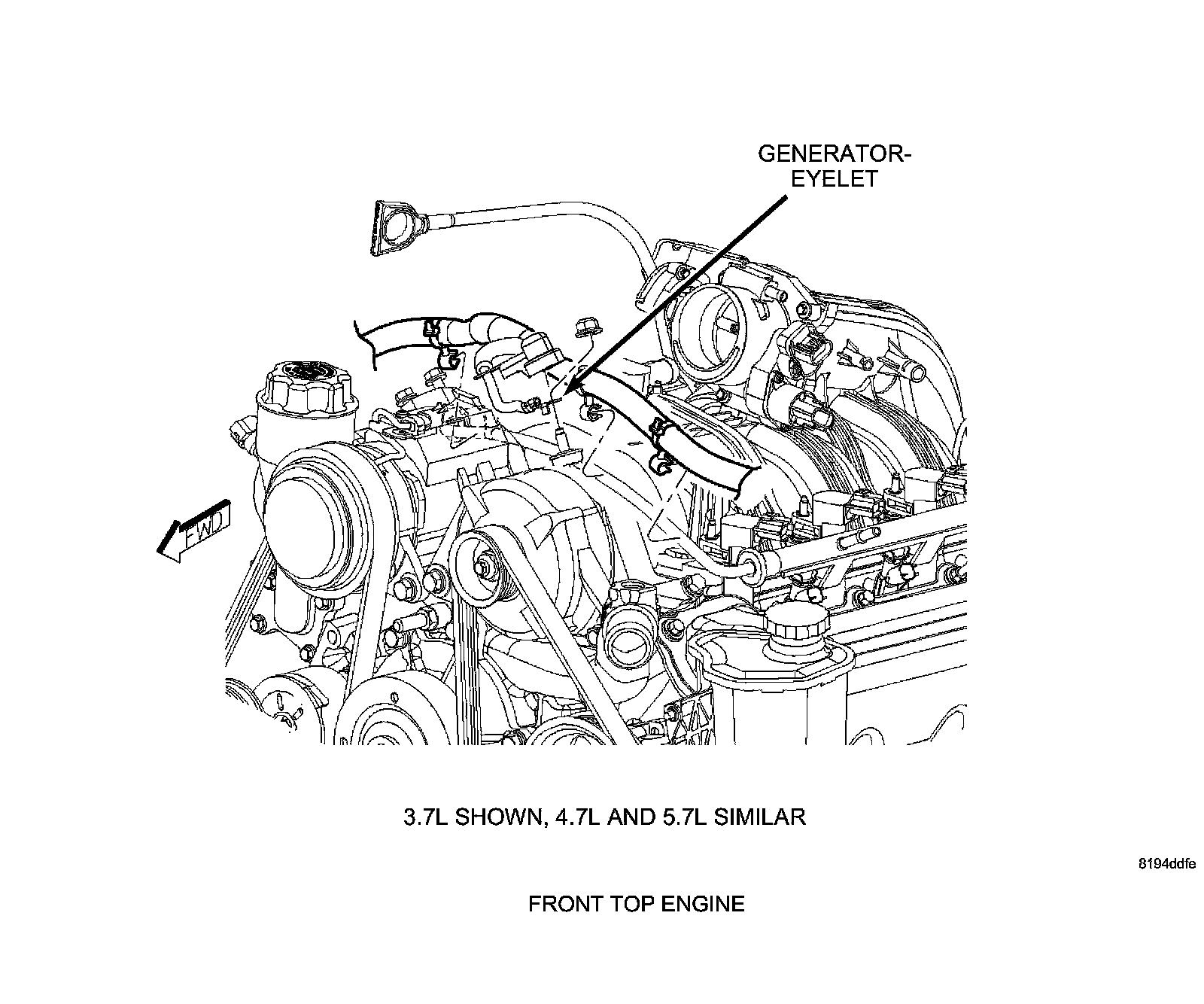 GENERATOR-EYELET

FWD

3.7L SHOWN, 4.7L AND 5.7L SIMILAR

8194ddfe

FRONT TOP ENGINE