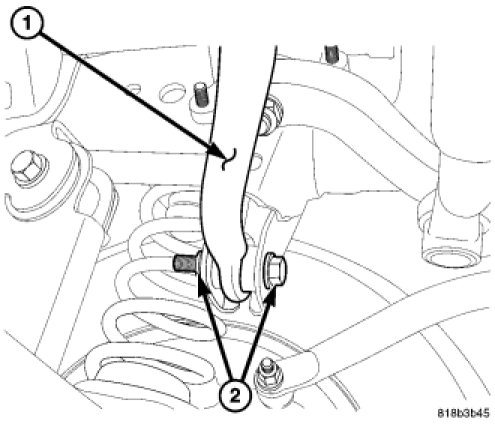 1

2

818b3b45