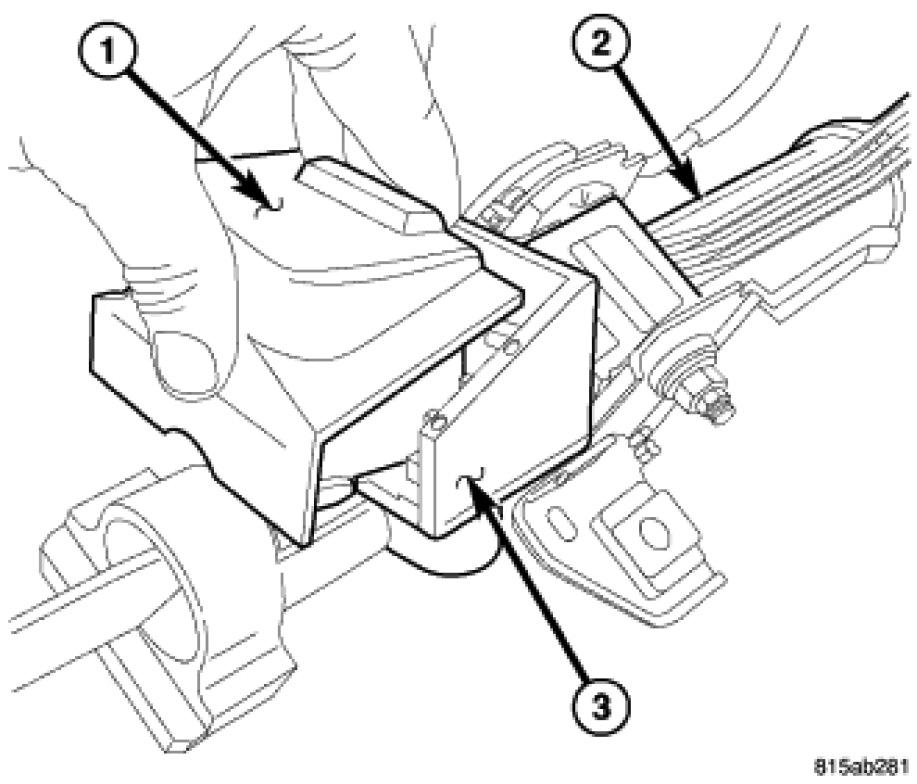 1
2
3
815ab281