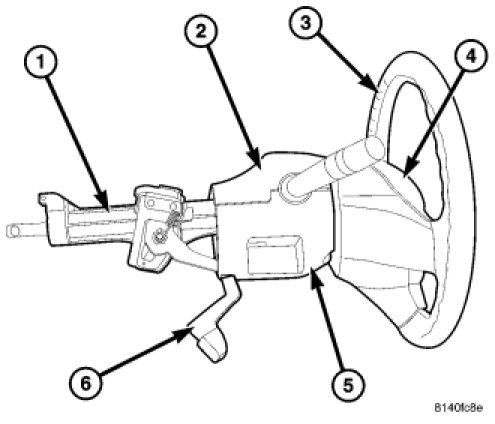 1
2
3
4
6
5
8140fc8e