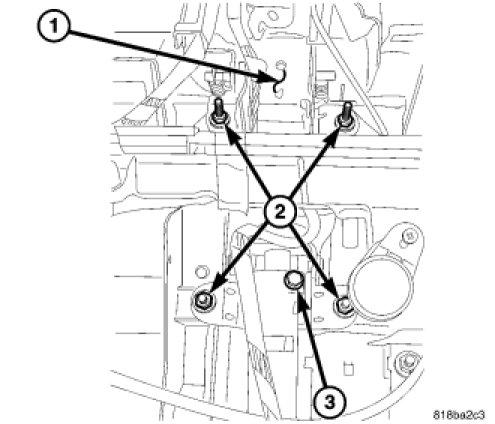 1
2
3
818ba2c3