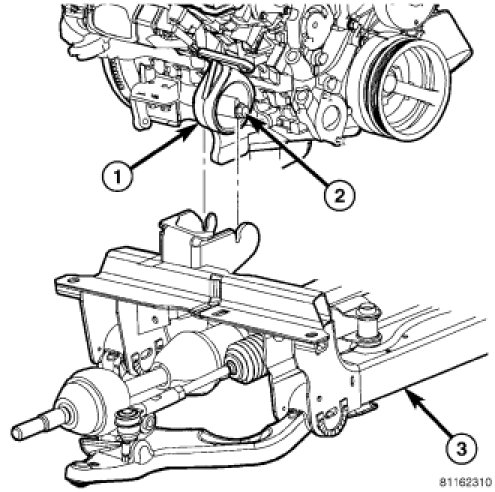 1
2
3
81162310