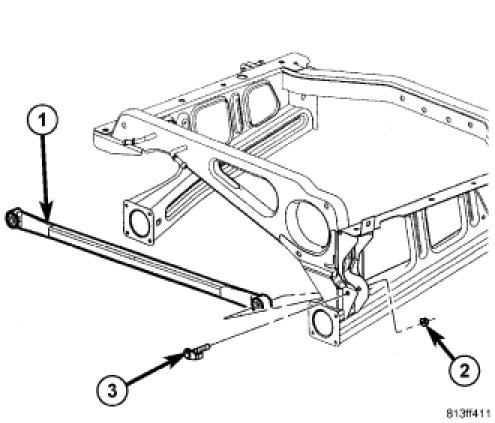 1

2

3

813ff411