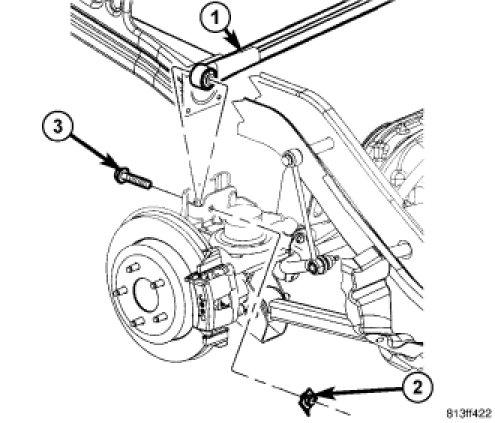 1
3
2
813ff422