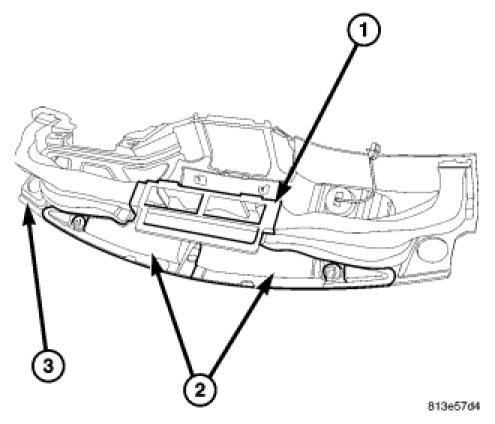 1
3
2
813e57d4