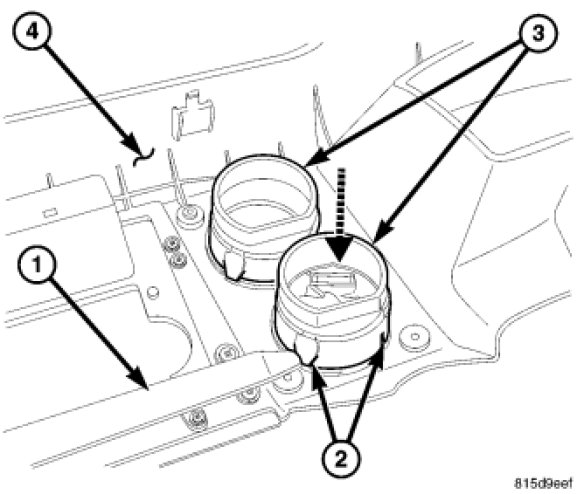 4
3
1
2
815d9eef