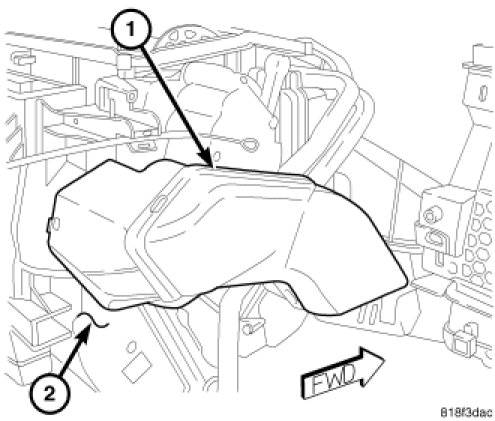 1
2
FWD
818f3dac