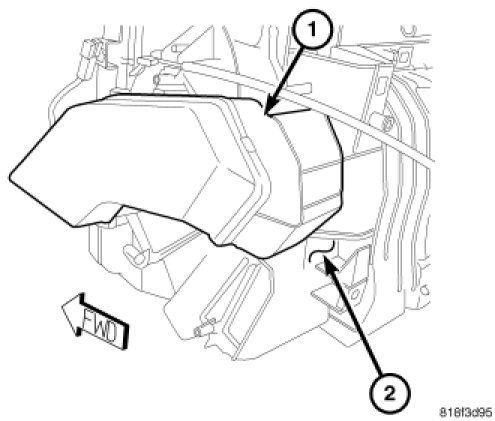 1

FWD

2

818f3d95