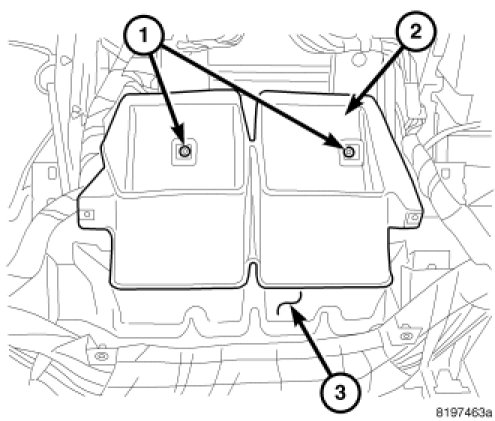 1
2
3
8197463a