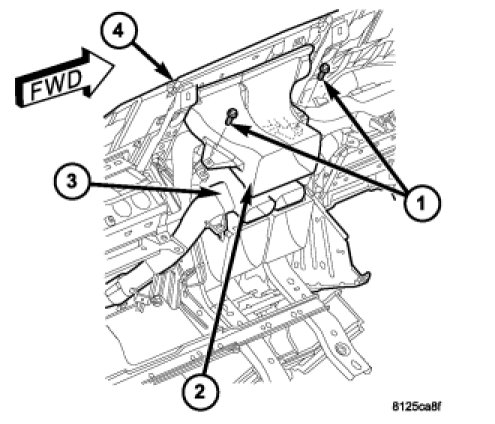 4
FWD
3
1
2
8125ca8f