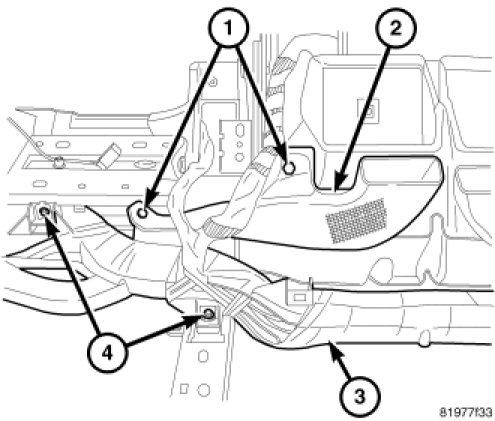 1
2
4
3
81977f33