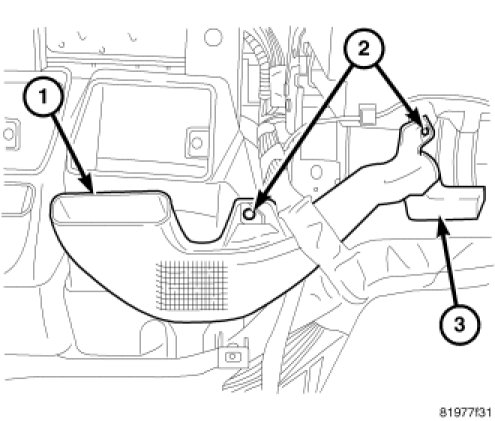 1
2
3
81977f31