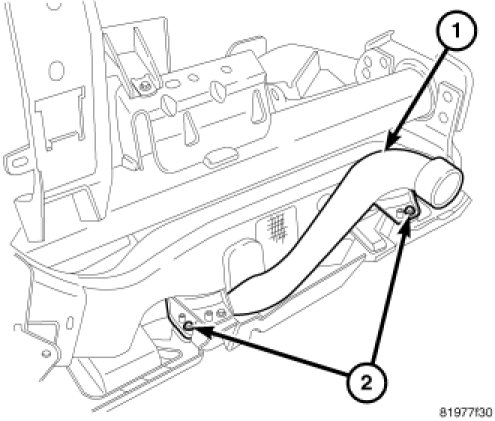 1

2

81977f30