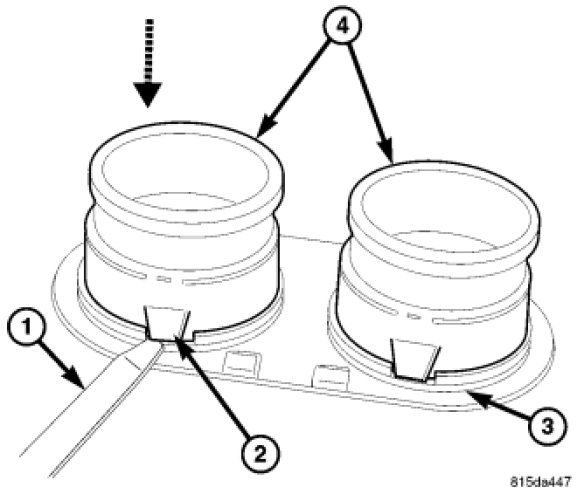 4
1
2
3
815da447