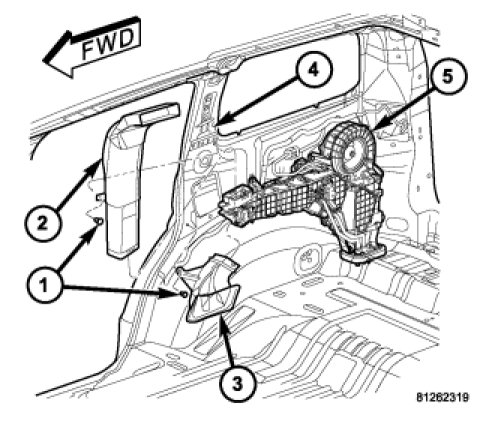 FWD

4

5

2

1

3

81262319