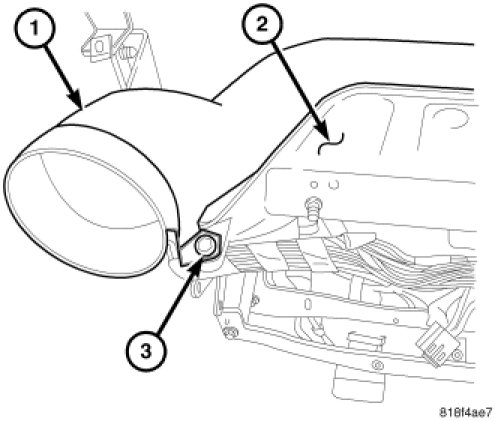 1
2
3
818f4ae7